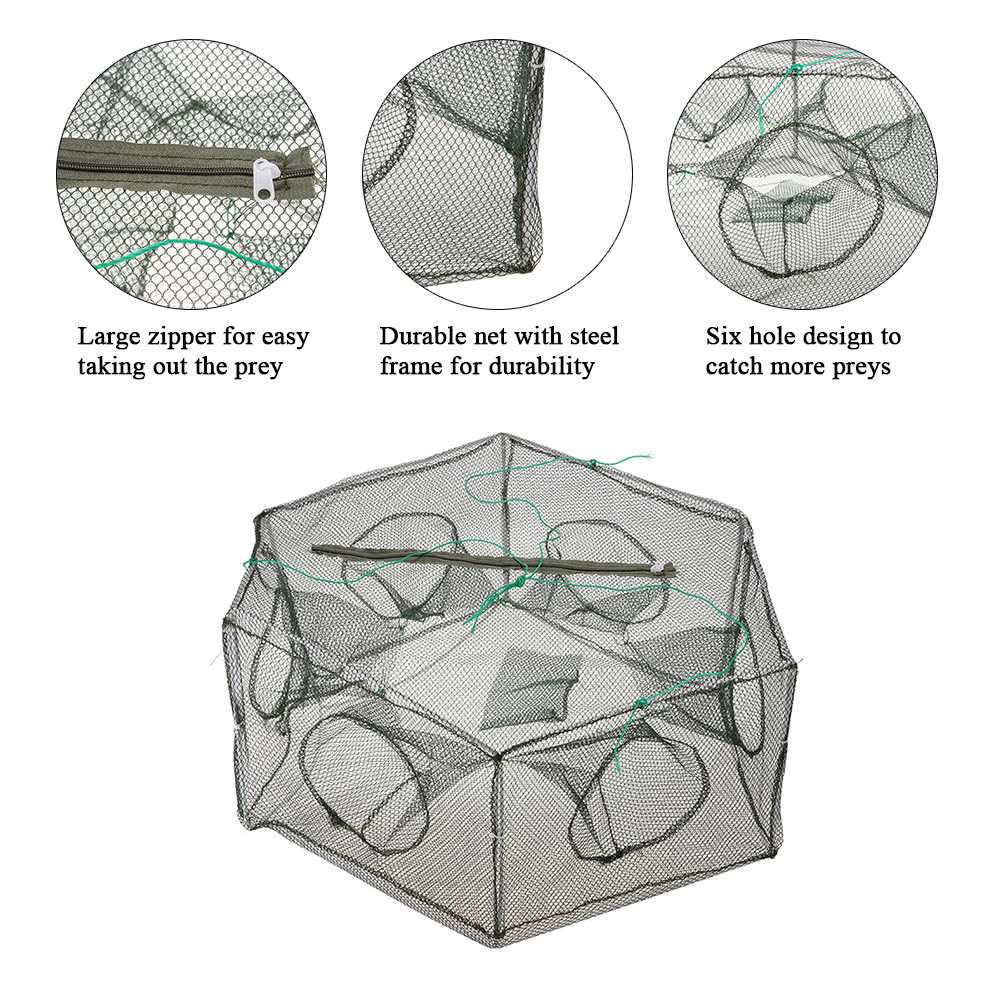 Large zipper for easy taking out the prey

Durable net with steel frame for durability

Six hole design to catch more preys