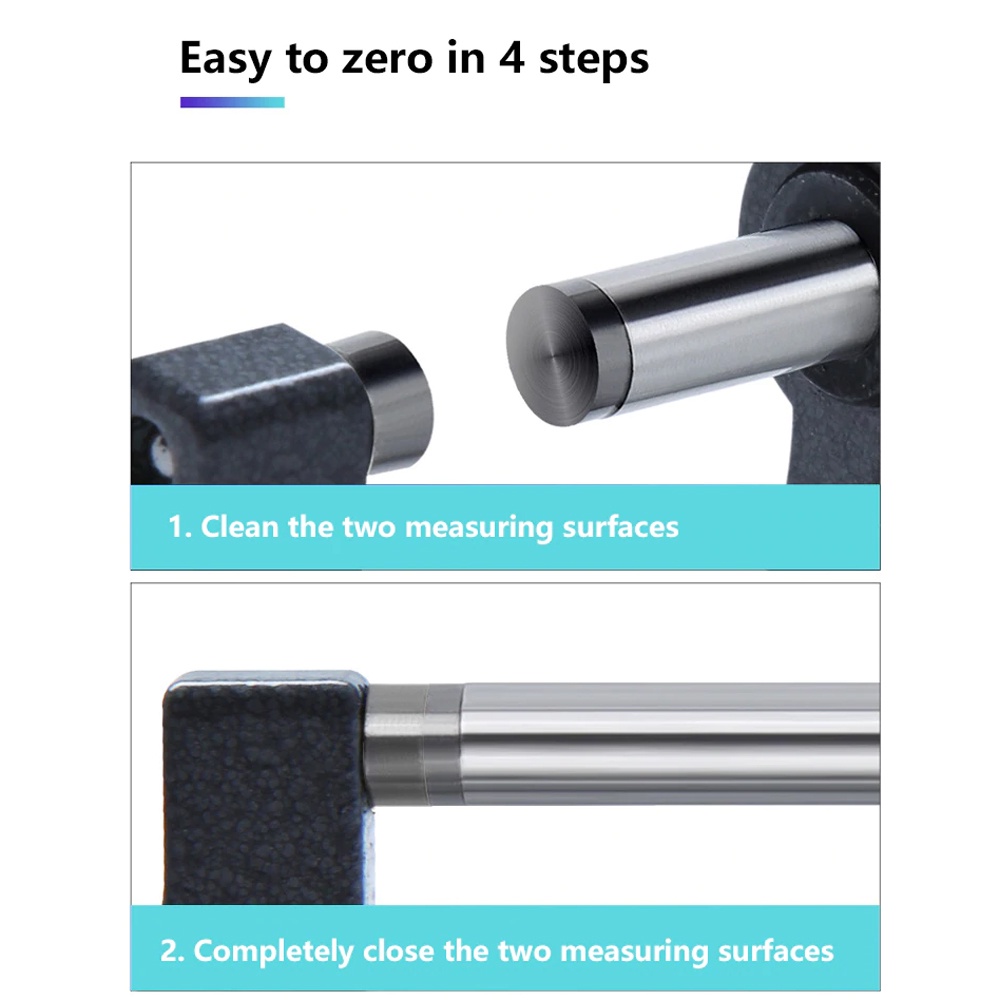 Easy to zero in 4 steps

1. Clean the two measuring surfaces

2. Completely close the two measuring surfaces