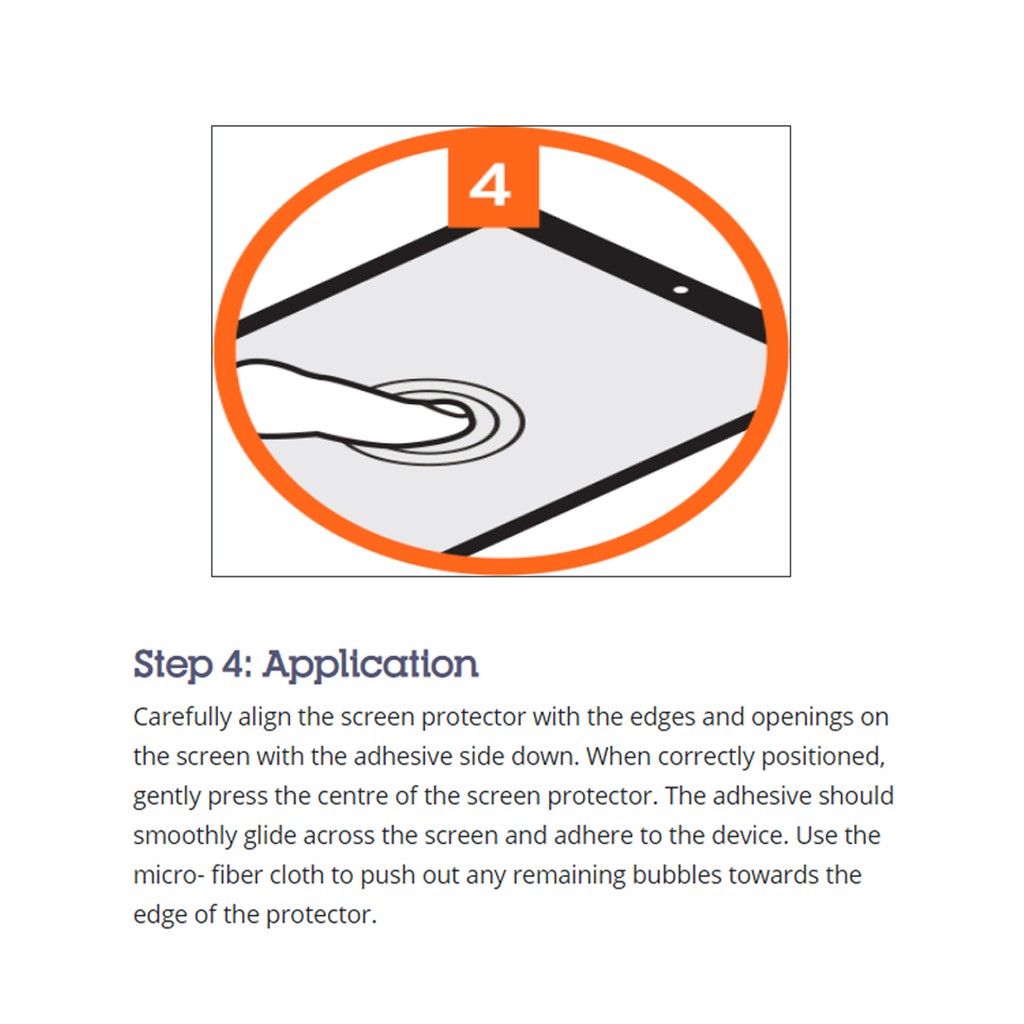 4

Step 4: Application

Carefully align the screen protector with the edges and openings on the screen with the adhesive side down. When correctly positioned, gently press the centre of the screen protector. The adhesive should smoothly glide across the screen and adhere to the device. Use the micro- fiber cloth to push out any remaining bubbles towards the edge of the protector.