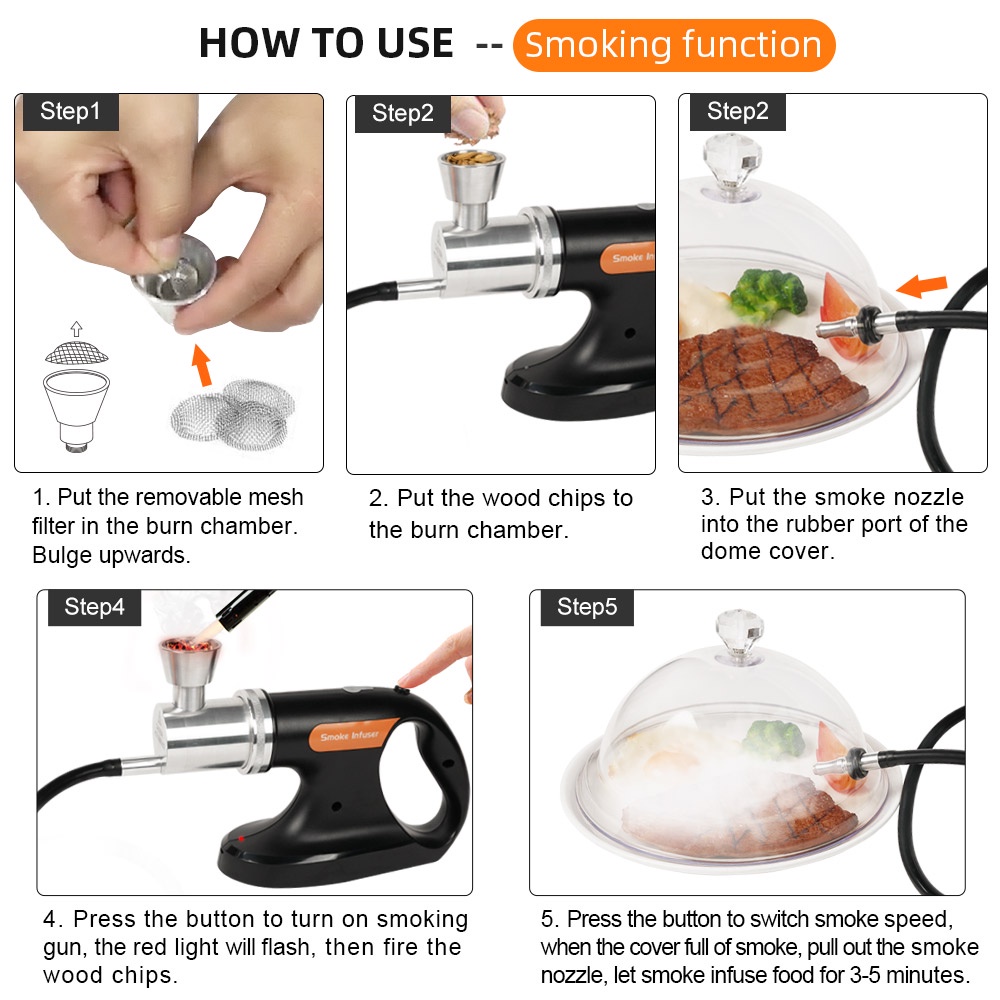 HOW TO USE -- Smoking function

Step1

1. Put the removable mesh filter in the burn chamber. Bulge upwards.

Step2

Smoke Infuser

2. Put the wood chips to the burn chamber.

Step2

3. Put the smoke nozzle into the rubber port of the dome cover.

Step4

Smoke Infuser

4. Press the button to turn on smoking gun, the red light will flash, then fire the wood chips.

Step5

5. Press the button to switch smoke speed, when the cover full of smoke, pull out the smoke nozzle, let smoke infuse food for 3-5 minutes.