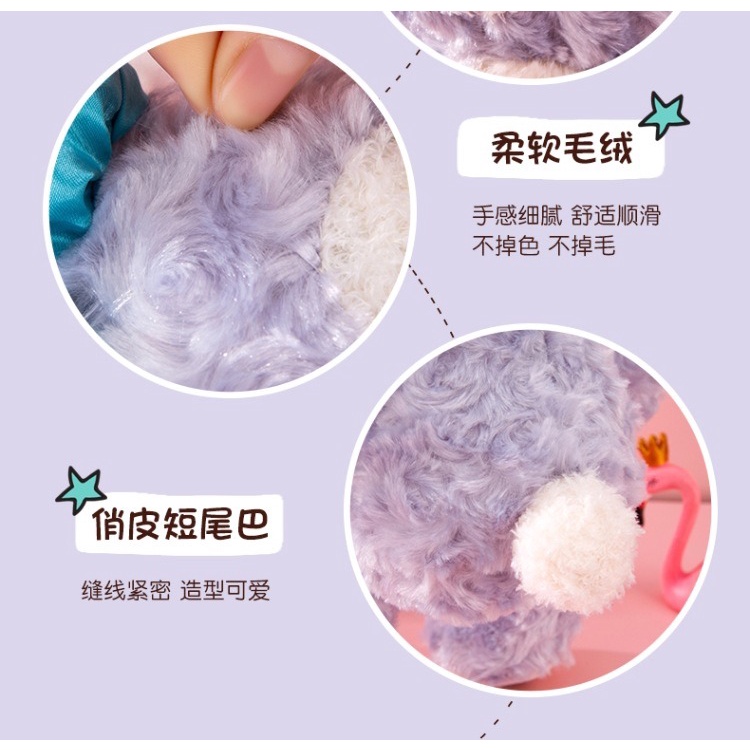 柔软毛绒

手感细腻 舒适顺滑
不掉色 不掉毛

俏皮短尾巴

缝线紧密 造型可爱