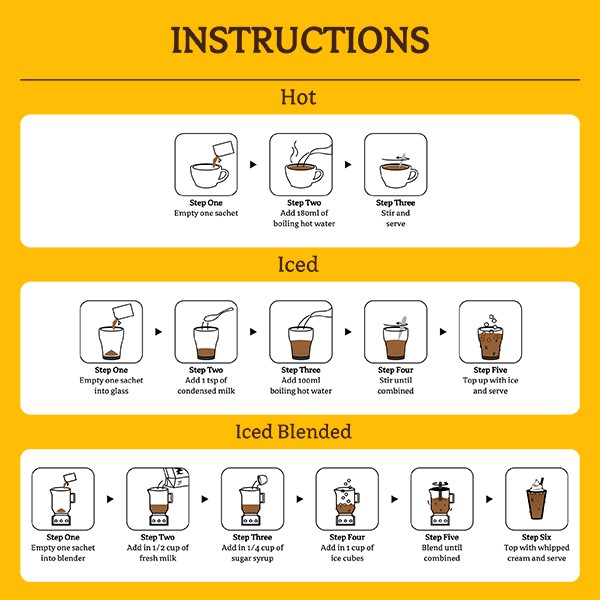 INSTRUCTIONS

Hot

Step One
Empty one sachet

Step Two
Add 180ml of boiling hot water

Step Three
Stir and serve

Iced

Step One
Empty one sachet into glass

Step Two
Add 1 tsp of condensed milk

Step Three
Add 100ml boiling hot water

Step Four
Stir until combined

Step Five
Top up with ice and serve

Iced Blended

Step One
Empty one sachet into blender

Step Two
Add in 1/2 cup of fresh milk

Step Three
Add in 1/4 cup of sugar syrup

Step Four
Add in 1 cup of ice cubes

Step Five
Blend until combined

Step Six
Top with whipped cream and serve