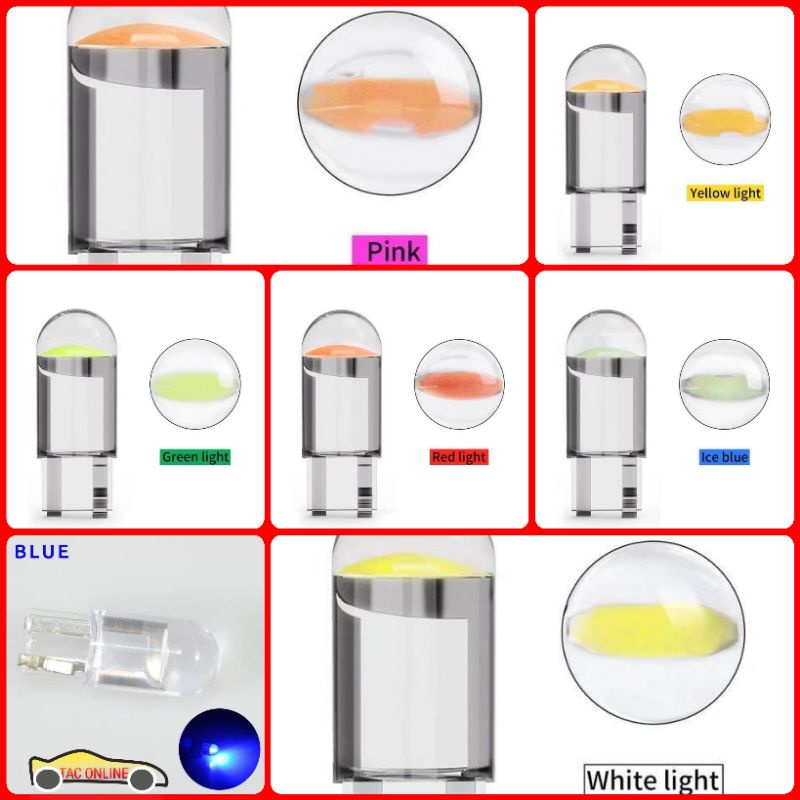 Pink

Yellow light

Green light

Red light

Ice blue

BLUE

TAC ONLINE

White light