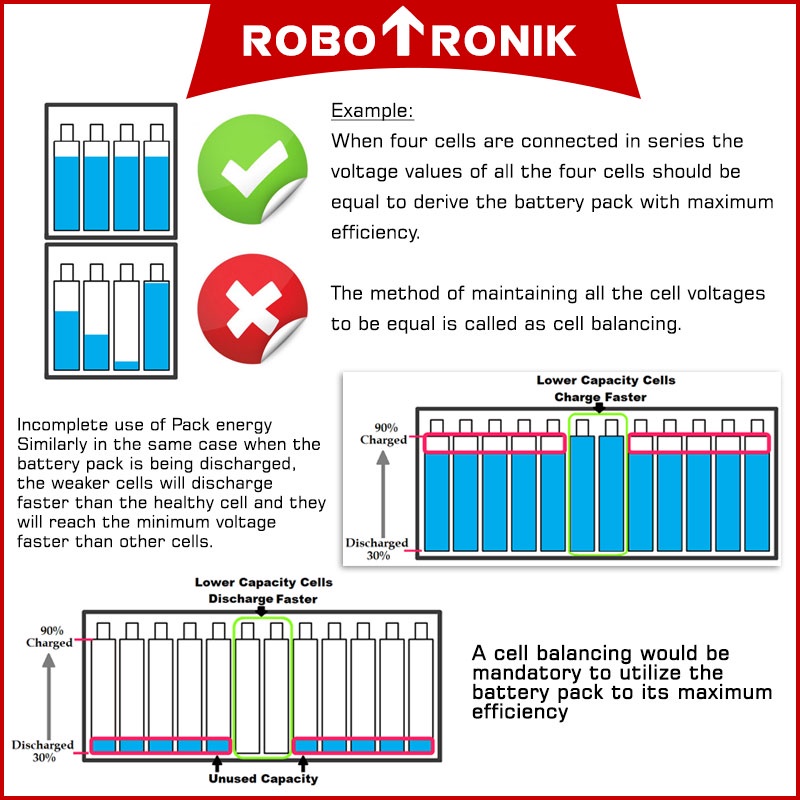 ROBOTRONIK

Example:
When four cells are connected in series the voltage values of all the four cells should be equal to derive the battery pack with maximum efficiency.

The method of maintaining all the cell voltages to be equal is called as cell balancing.

Incomplete use of Pack energy
Similarly in the same case when the battery pack is being discharged, the weaker cells will discharge faster than the healthy cell and they will reach the minimum voltage faster than other cells.

Lower Capacity Cells
Charge Faster

90%
Charged

Discharged
30%

Lower Capacity Cells
Discharge Faster

90%
Charged

Discharged
30%

Unused Capacity

A cell balancing would be mandatory to utilize the battery pack to its maximum efficiency