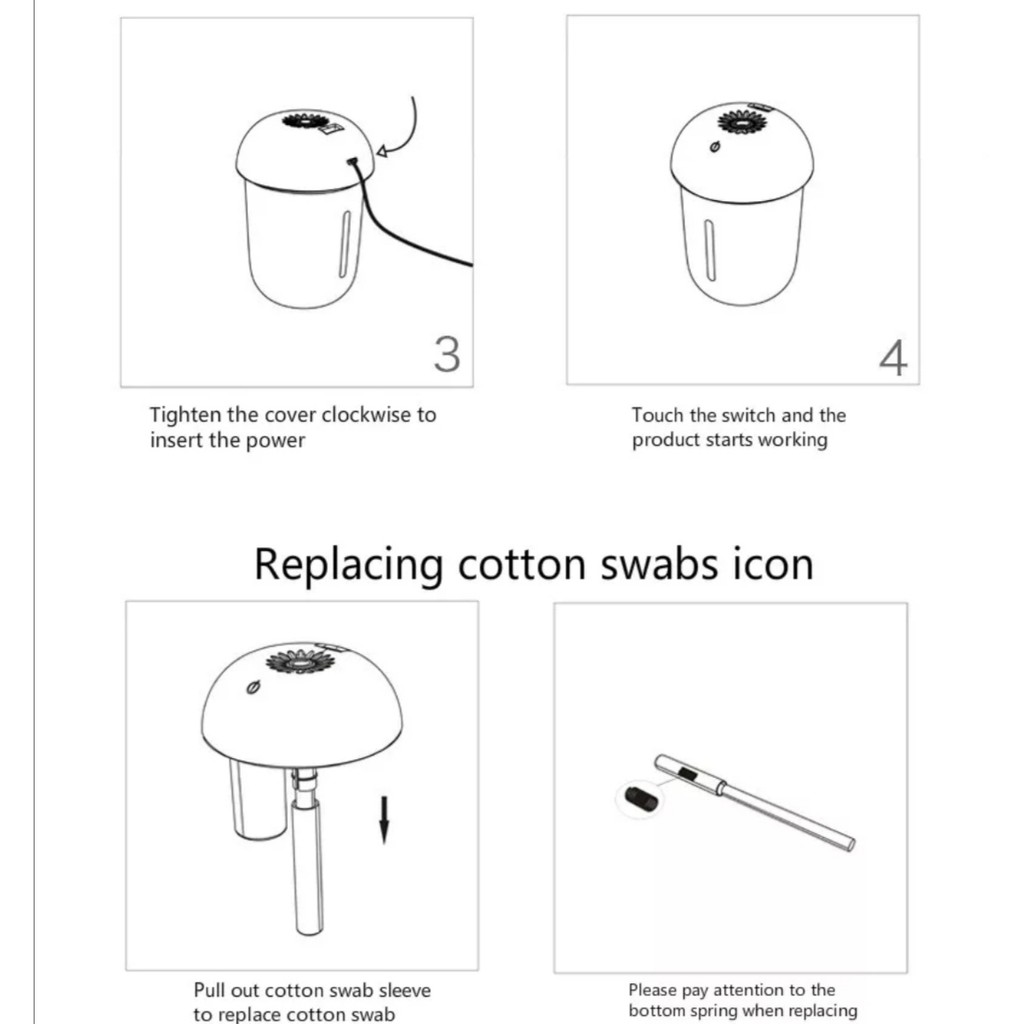 3

Tighten the cover clockwise to insert the power

4

Touch the switch and the product starts working

Replacing cotton swabs icon

Pull out cotton swab sleeve to replace cotton swab

Please pay attention to the bottom spring when replacing