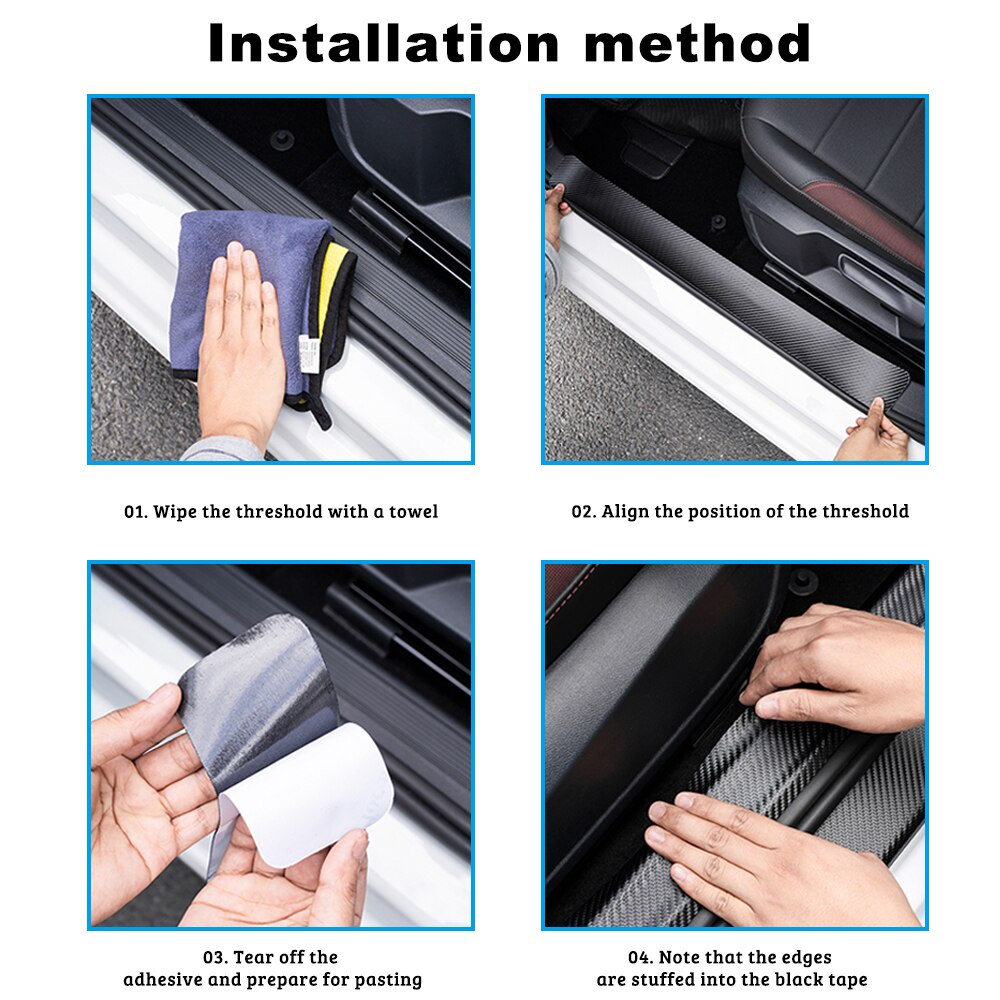 Installation method

01. Wipe the threshold with a towel

02. Align the position of the threshold

03. Tear off the adhesive and prepare for pasting

04. Note that the edges are stuffed into the black tape