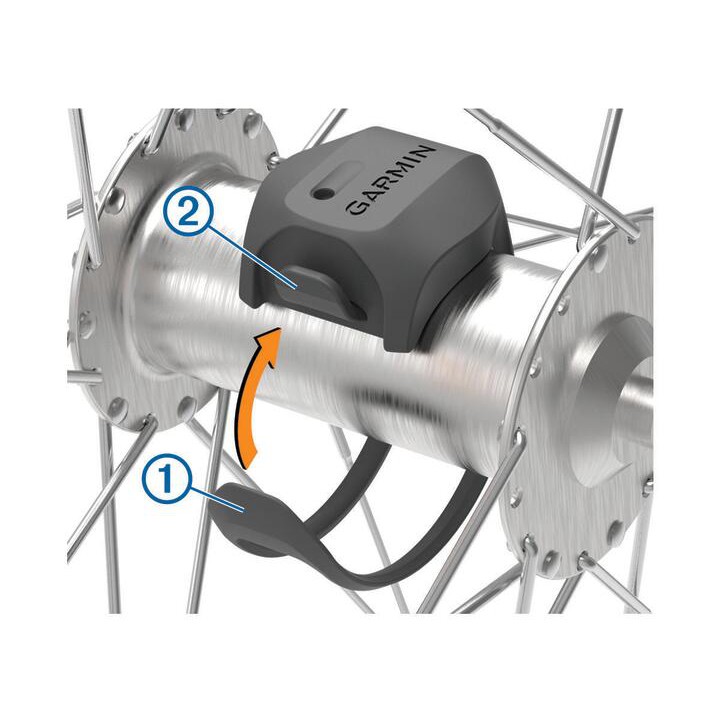 GARMIN
2
1