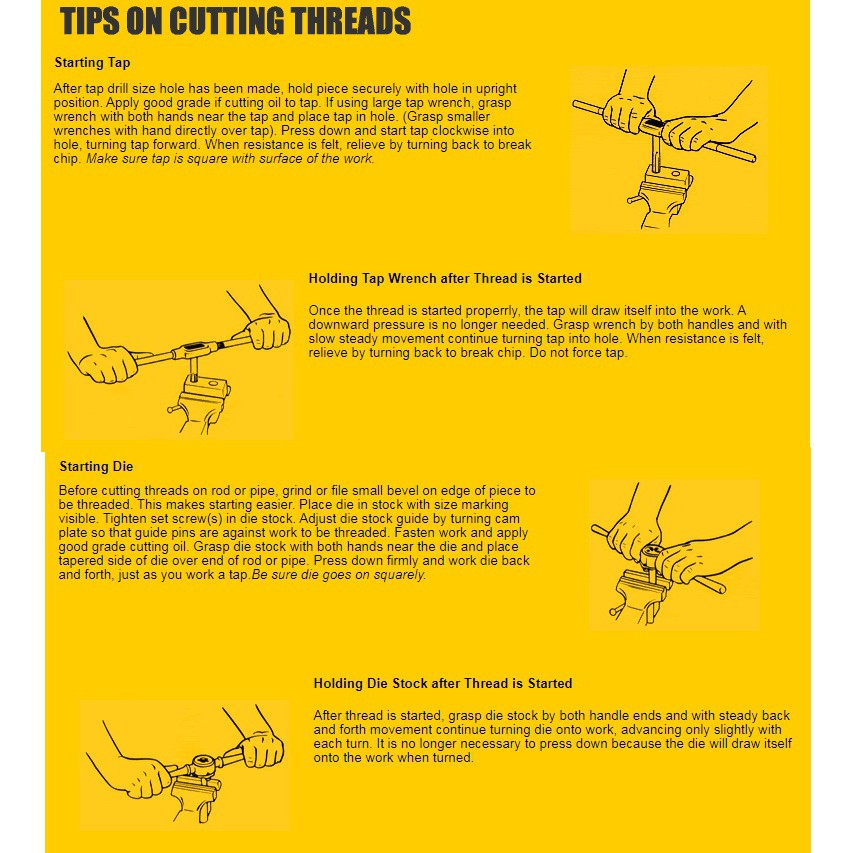 TIPS ON CUTTING THREADS

Starting Tap

After tap drill size hole has been made, hold piece securely with hole in upright position. Apply good grade if cutting oil to tap. If using large tap wrench, grasp wrench with both hands near the tap and place tap in hole. (Grasp smaller wrenches with hand directly over tap). Press down and start tap clockwise into hole, turning tap forward. When resistance is felt, relieve by turning back to break chip. Make sure tap is square with surface of the work.

Holding Tap Wrench after Thread is Started

Once the thread is started properrly, the tap will draw itself into the work. A downward pressure is no longer needed. Grasp wrench by both handles and with slow steady movement continue turning tap into hole. When resistance is felt, relieve by turning back to break chip. Do not force tap.

Starting Die

Before cutting threads on rod or pipe, grind or file small bevel on edge of piece to be threaded. This makes starting easier. Place die in stock with size marking visible. Tighten set screw(s) in die stock. Adjust die stock guide by turning cam plate so that guide pins are against work to be threaded. Fasten work and apply good grade cutting oil. Grasp die stock with both hands near the die and place tapered side of die over end of rod or pipe. Press down firmly and work die back and forth, just as you work a tap.Be sure die goes on squarely.

Holding Die Stock after Thread is Started

After thread is started, grasp die stock by both handle ends and with steady back and forth movement continue turning die onto work, advancing only slightly with each turn. It is no longer necessary to press down because the die will draw itself onto the work when turned.