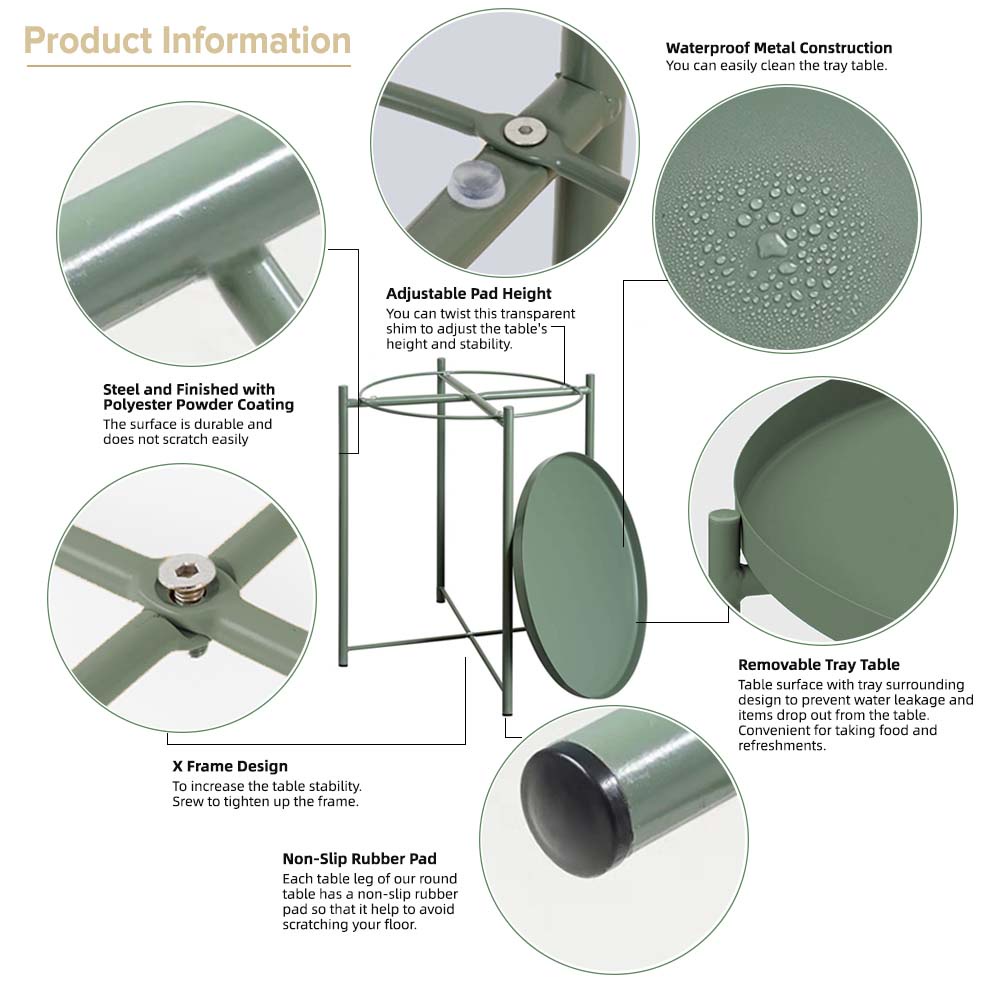 Product Information

Waterproof Metal Construction
You can easily clean the tray table.

Adjustable Pad Height
You can twist this transparent shim to adjust the table's height and stability.

Steel and Finished with Polyester Powder Coating
The surface is durable and does not scratch easily

Removable Tray Table
Table surface with tray surrounding design to prevent water leakage and items drop out from the table. Convenient for taking food and refreshments.

X Frame Design
To increase the table stability. Srew to tighten up the frame.

Non-Slip Rubber Pad
Each table leg of our round table has a non-slip rubber pad so that it help to avoid scratching your floor.