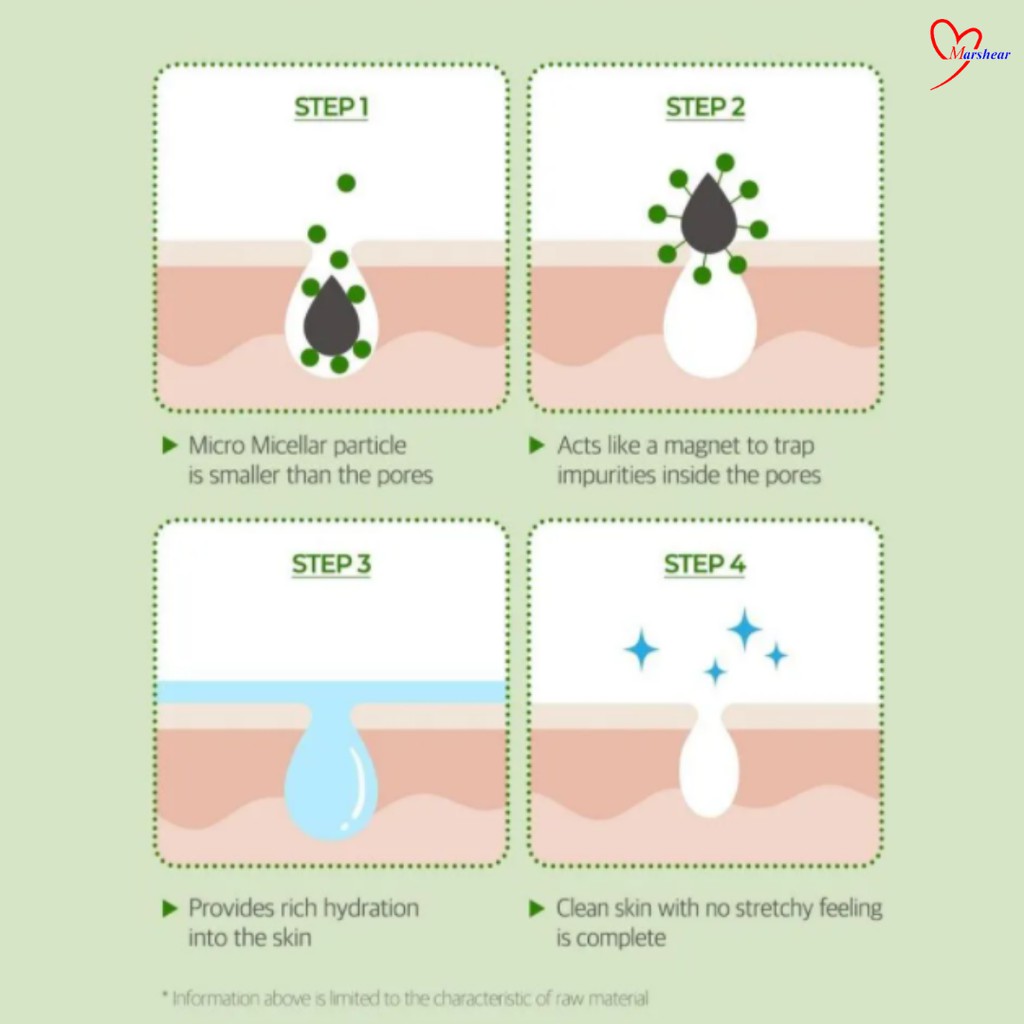 Marshear

STEP 1

▶ Micro Micellar particle is smaller than the pores

STEP 2

▶ Acts like a magnet to trap impurities inside the pores

STEP 3

▶ Provides rich hydration into the skin

STEP 4

▶ Clean skin with no stretchy feeling is complete

* Information above is limited to the characteristic of raw material