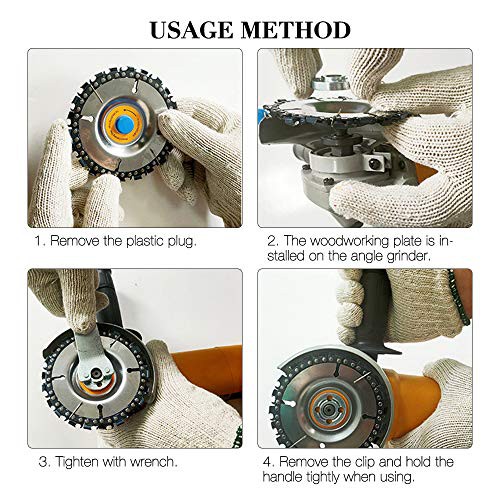 USAGE METHOD

1. Remove the plastic plug.

2. The woodworking plate is installed on the angle grinder.

3. Tighten with wrench.

4. Remove the clip and hold the handle tightly when using.