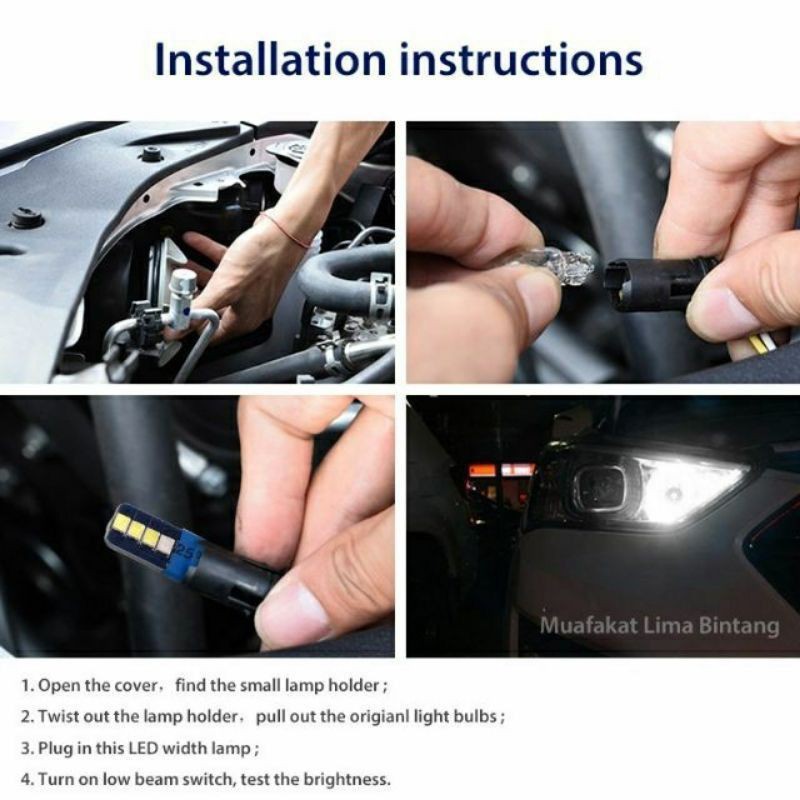 Installation instructions

25

Muafakat Lima Bintang

1. Open the cover， find the small lamp holder ;

2. Twist out the lamp holder， pull out the origianl light bulbs ;

3. Plug in this LED width lamp ;

4. Turn on low beam switch, test the brightness.