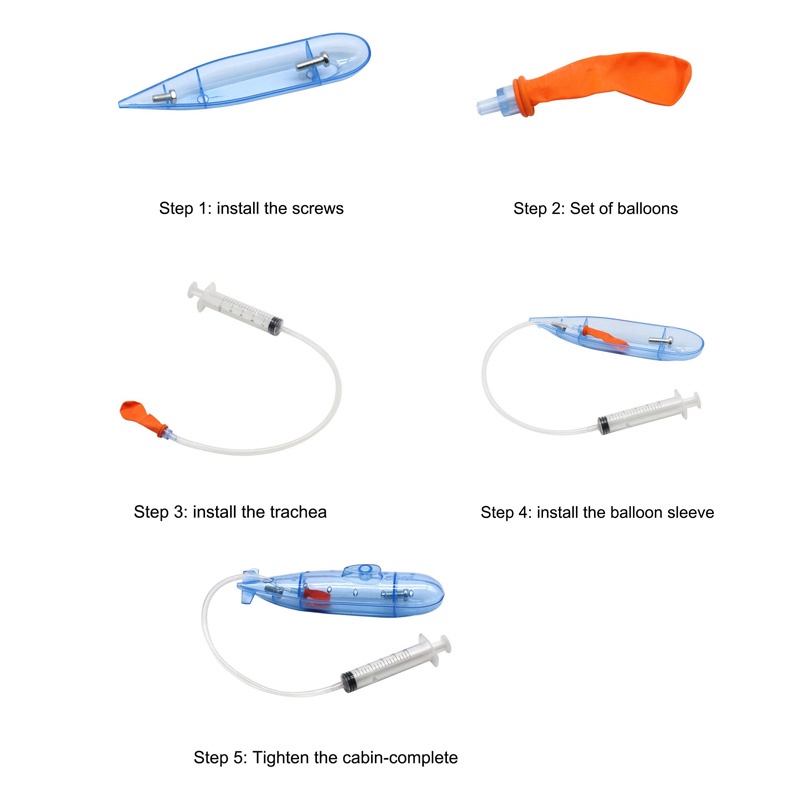 Step 1: install the screws

Step 2: Set of balloons

Step 3: install the trachea

Step 4: install the balloon sleeve

Step 5: Tighten the cabin-complete