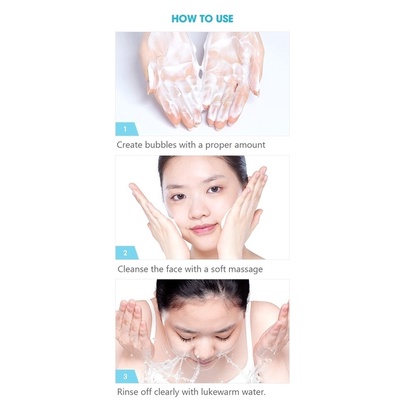 HOW TO USE

1

Create bubbles with a proper amount

2

Cleanse the face with a soft massage

3

Rinse off clearly with lukewarm water.