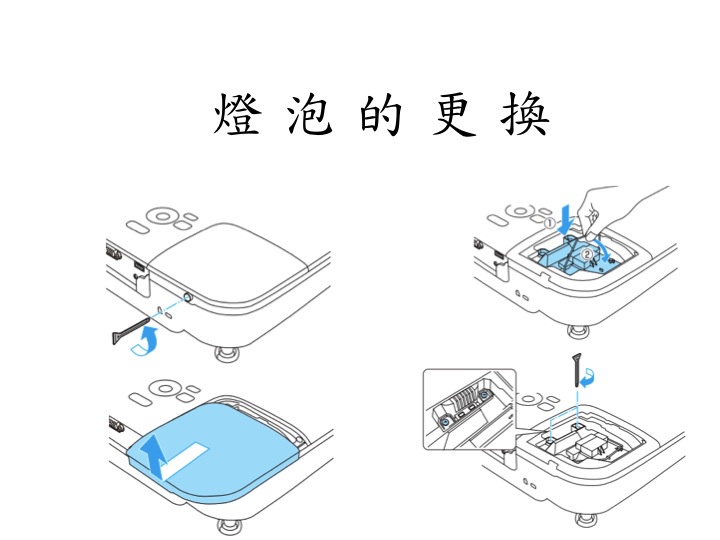 燈泡的更換

①
②