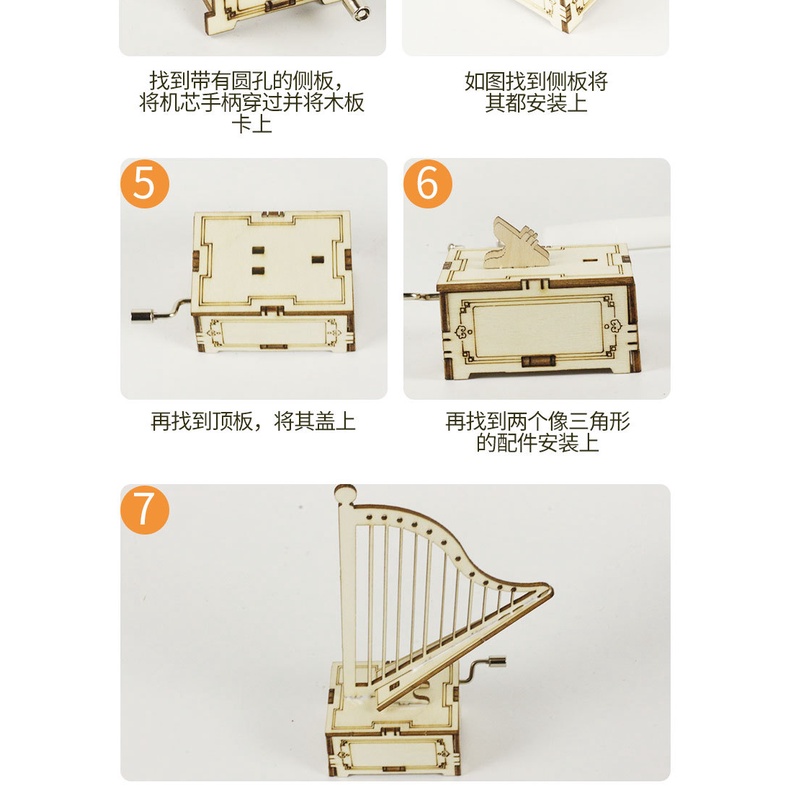 找到带有圆孔的侧板，将机芯手柄穿过并将木板卡上

如图找到侧板将其都安装上

5

再找到顶板，将其盖上

6

再找到两个像三角形的配件安装上

7