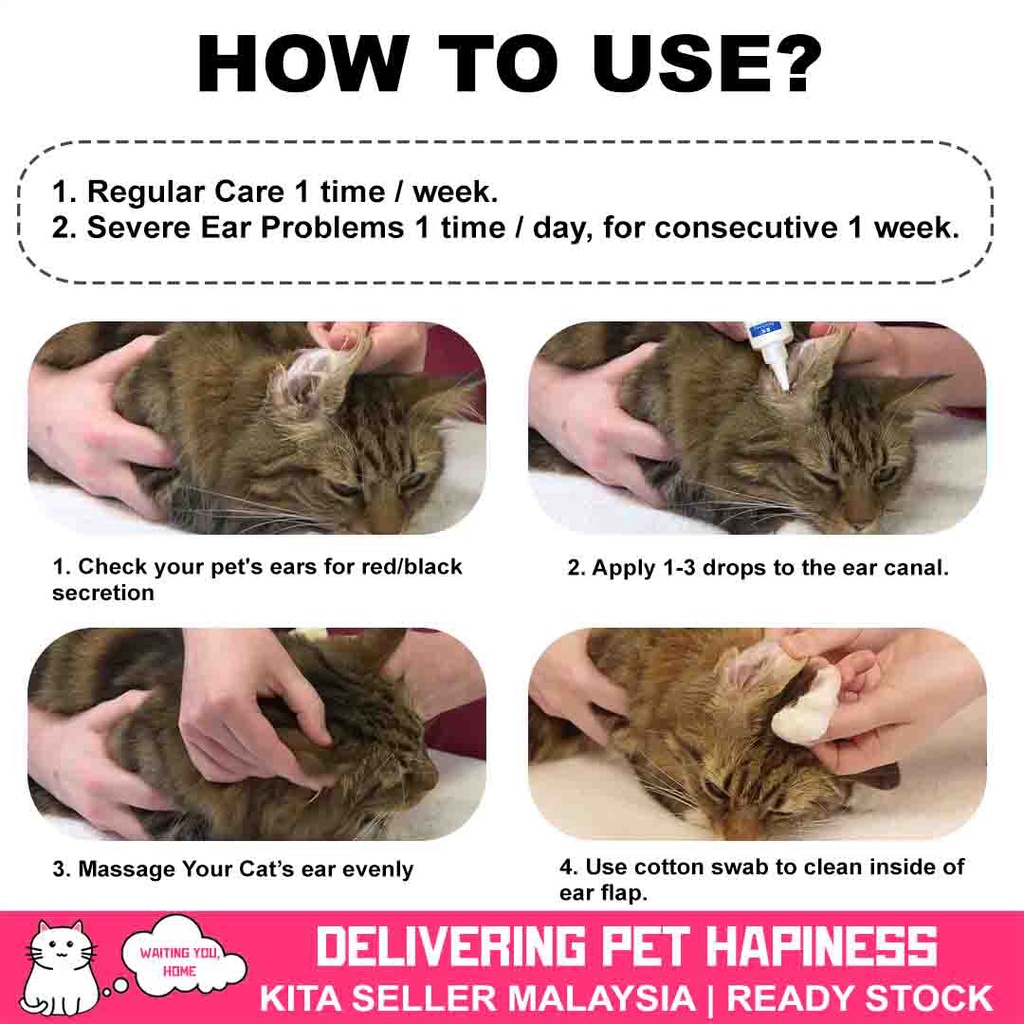 HOW TO USE?

1. Regular Care 1 time / week.
2. Severe Ear Problems 1 time / day, for consecutive 1 week.

1. Check your pet's ears for red/black secretion

2. Apply 1-3 drops to the ear canal.

3. Massage Your Cat's ear evenly

4. Use cotton swab to clean inside of ear flap.

WAITING YOU, HOME

DELIVERING PET HAPINESS
KITA SELLER MALAYSIA | READY STOCK