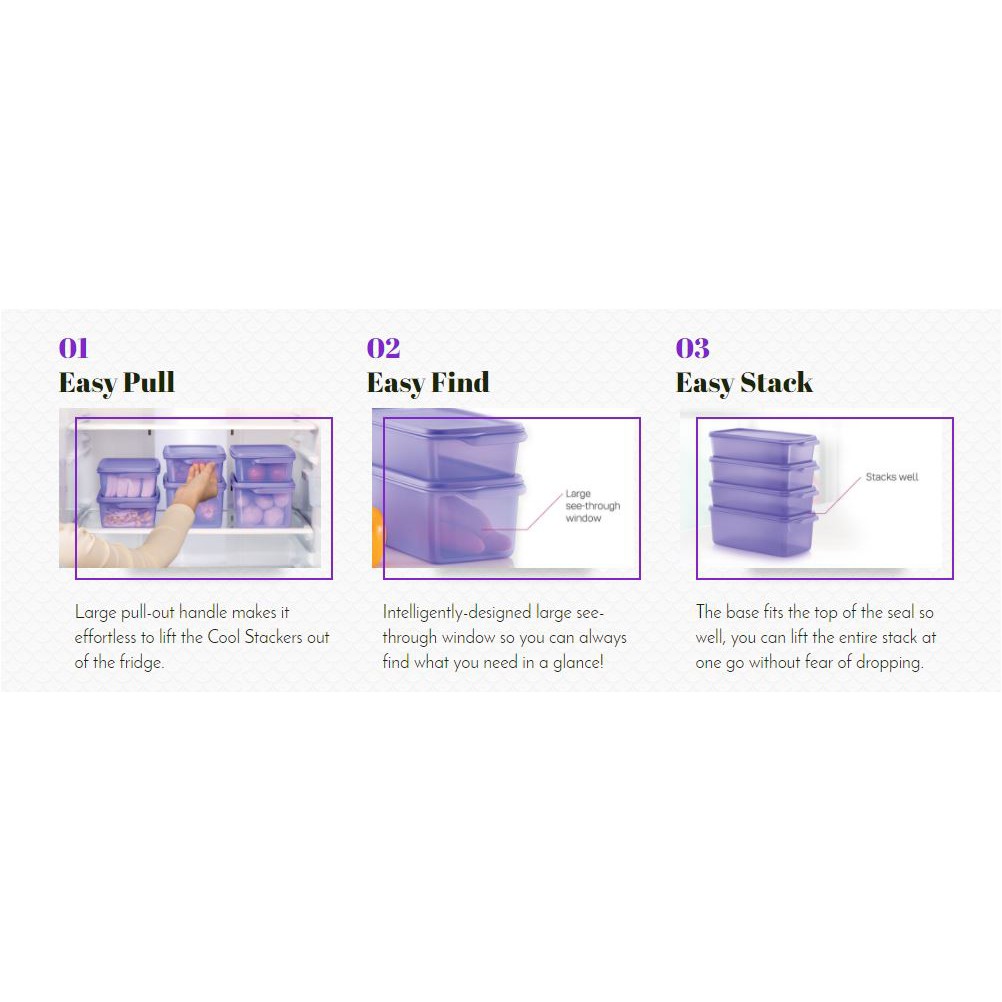 01
Easy Pull

Large pull-out handle makes it effortless to lift the Cool Stackers out of the fridge.

02
Easy Find

Large see-through window

Intelligently-designed large see-through window so you can always find what you need in a glance!

03
Easy Stack

Stacks well

The base fits the top of the seal so well, you can lift the entire stack at one go without fear of dropping.