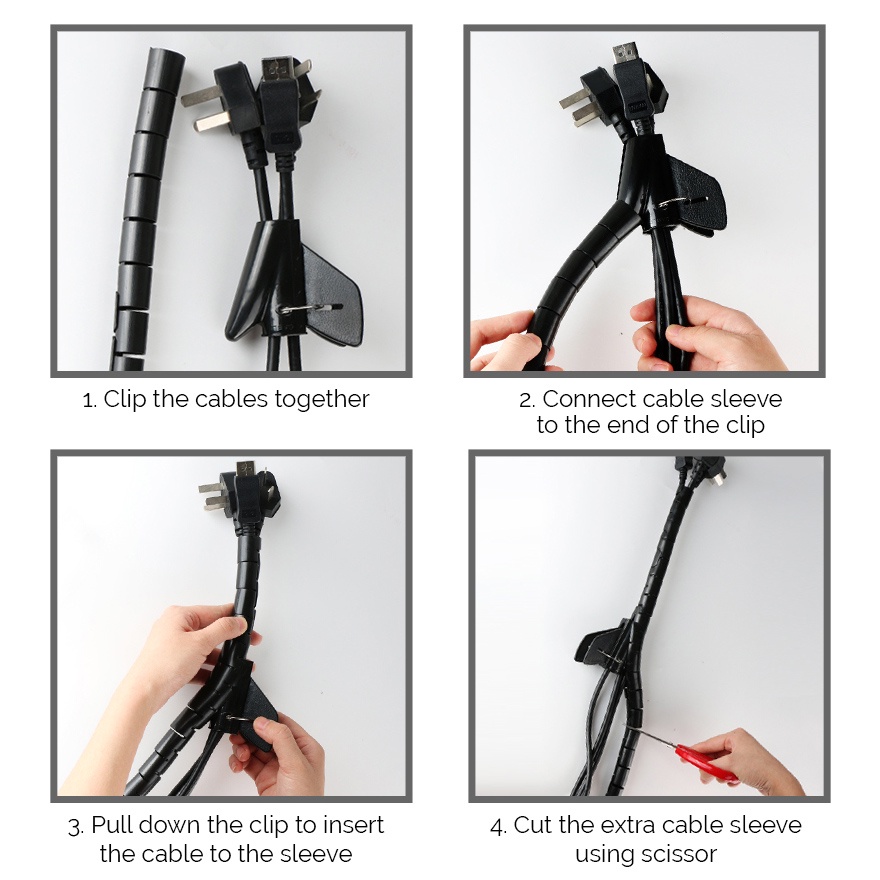 1. Clip the cables together

2. Connect cable sleeve to the end of the clip

3. Pull down the clip to insert the cable to the sleeve

4. Cut the extra cable sleeve using scissor