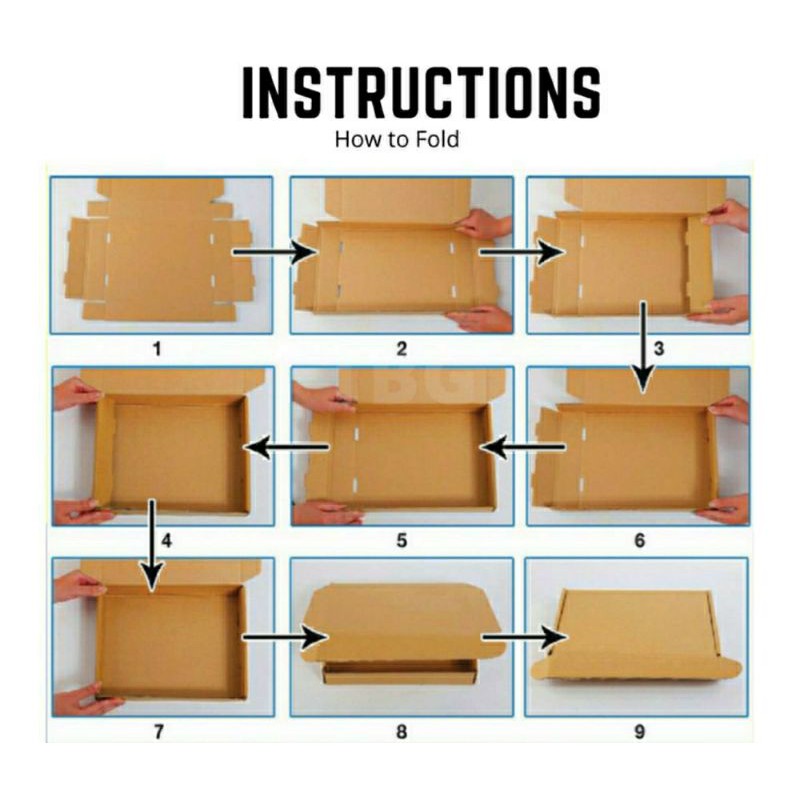 INSTRUCTIONS
How to Fold

1

2

3

4

5

6

7

8

9