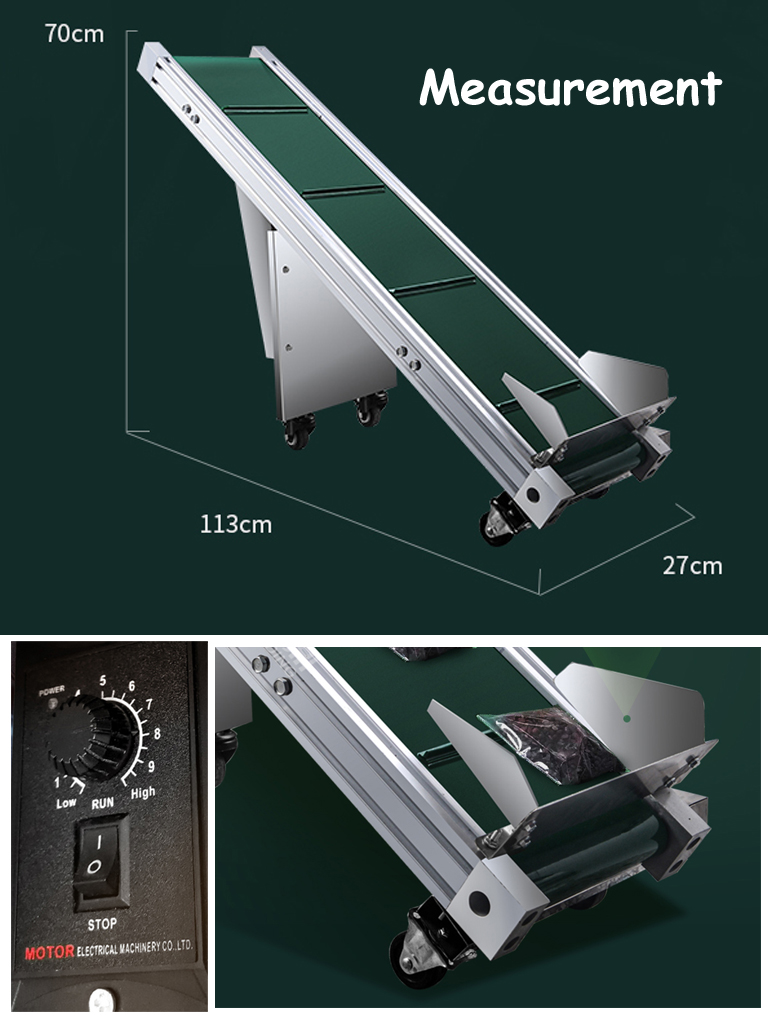 70cm

Measurement

113cm

27cm

POWER

1 4 5 6 7 8 9

Low RUN High

I

O

STOP

MOTOR ELECTRICAL MACHINERY CO., LTD.