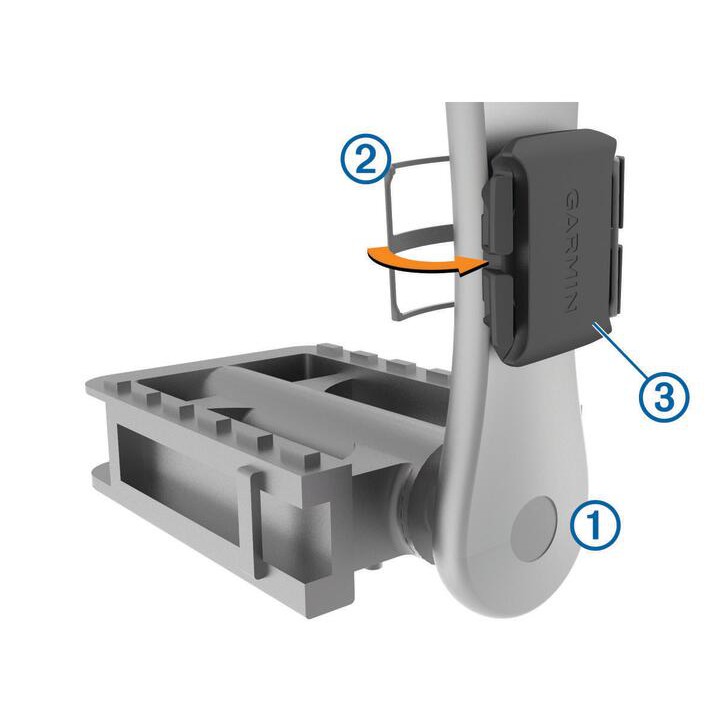 2
GARMIN
3
1