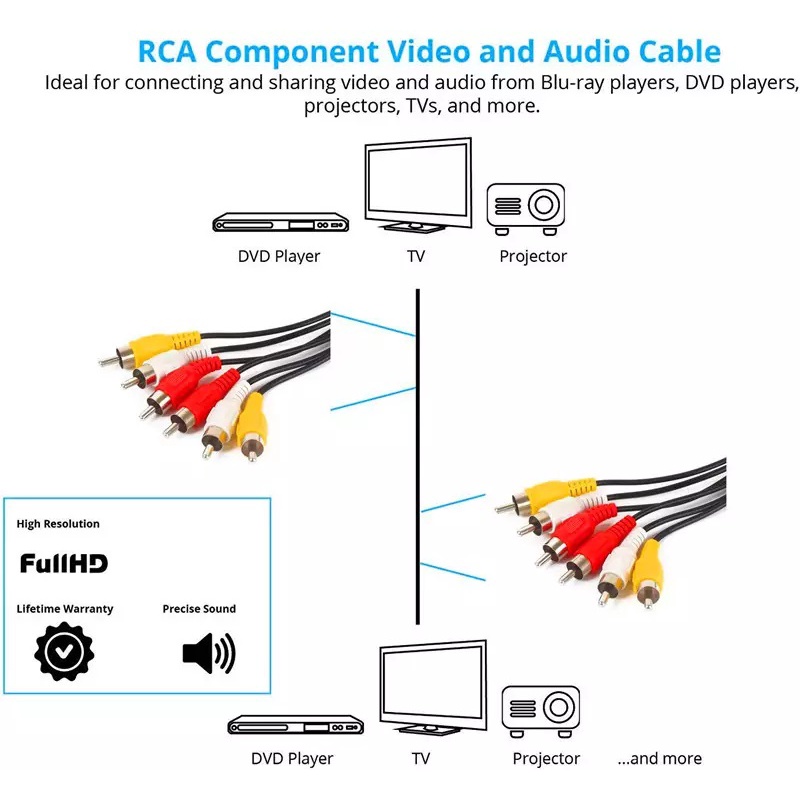 RCA Component Video and Audio Cable
Ideal for connecting and sharing video and audio from Blu-ray players, DVD players, projectors, TVs, and more.

DVD Player
TV
Projector

High Resolution
FullHD
Lifetime Warranty
Precise Sound

DVD Player
TV
Projector
...and more