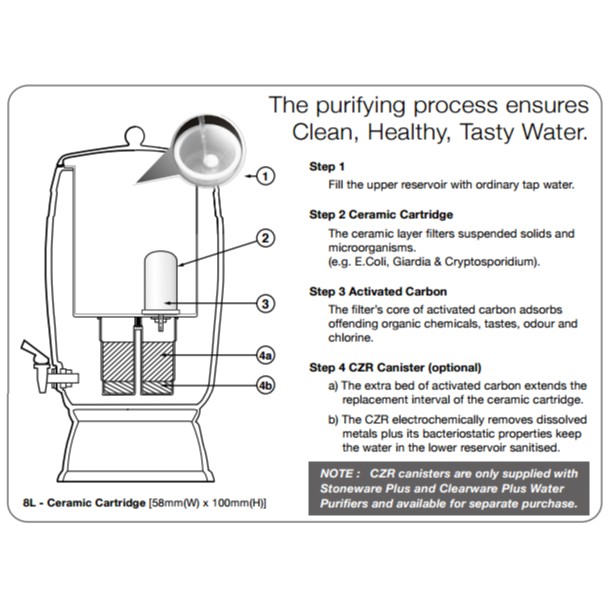 The purifying process ensures Clean, Healthy, Tasty Water.

1
2
3
4a
4b

Step 1
Fill the upper reservoir with ordinary tap water.

Step 2 Ceramic Cartridge
The ceramic layer filters suspended solids and microorganisms.
(e.g. E.Coli, Giardia & Cryptosporidium).

Step 3 Activated Carbon
The filter's core of activated carbon adsorbs offending organic chemicals, tastes, odour and chlorine.

Step 4 CZR Canister (optional)
a) The extra bed of activated carbon extends the replacement interval of the ceramic cartridge.
b) The CZR electrochemically removes dissolved metals plus its bacteriostatic properties keep the water in the lower reservoir sanitised.

NOTE : CZR canisters are only supplied with Stoneware Plus and Clearware Plus Water Purifiers and available for separate purchase.

8L - Ceramic Cartridge [58mm(W) x 100mm(H)]