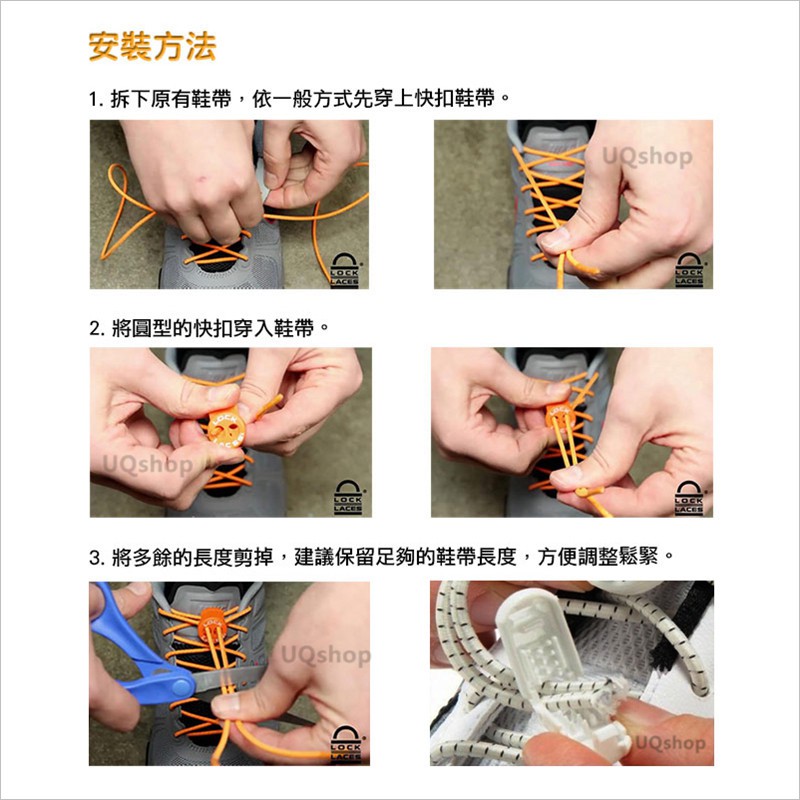 安裝方法

1. 拆下原有鞋帶，依一般方式先穿上快扣鞋帶。

LOCK LACES

UQshop

LOCK LACES

2. 將圓型的快扣穿入鞋帶。

LOCK LACES

UQshop

LOCK LACES

LOCK

LOCK LACES

3. 將多餘的長度剪掉，建議保留足夠的鞋帶長度，方便調整鬆緊。

UQshop

LOCK LACES

UQshop