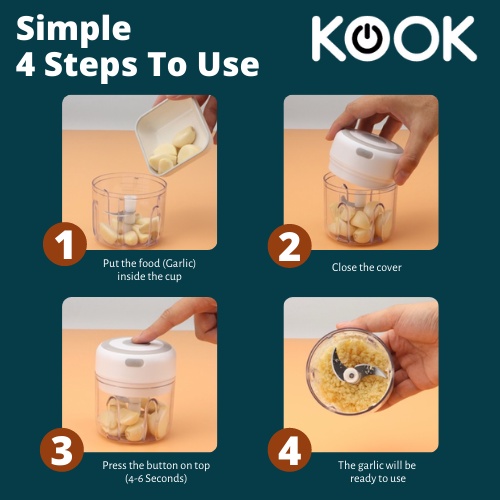 Simple
4 Steps To Use

KOOK

1
Put the food (Garlic) inside the cup

2
Close the cover

3
Press the button on top (4-6 Seconds)

4
The garlic will be ready to use