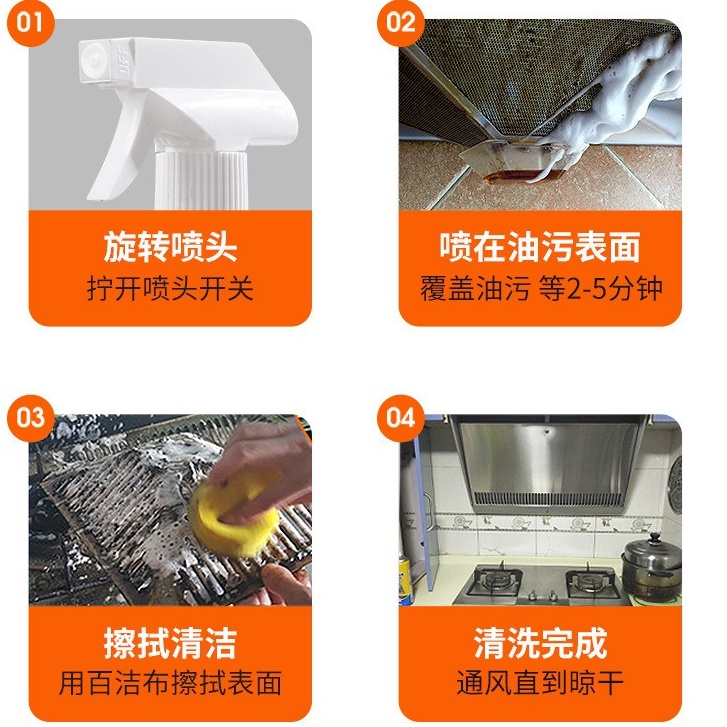 01

旋转喷头
拧开喷头开关

02

喷在油污表面
覆盖油污 等2-5分钟

03

擦拭清洁
用百洁布擦拭表面

04

清洗完成
通风直到晾干