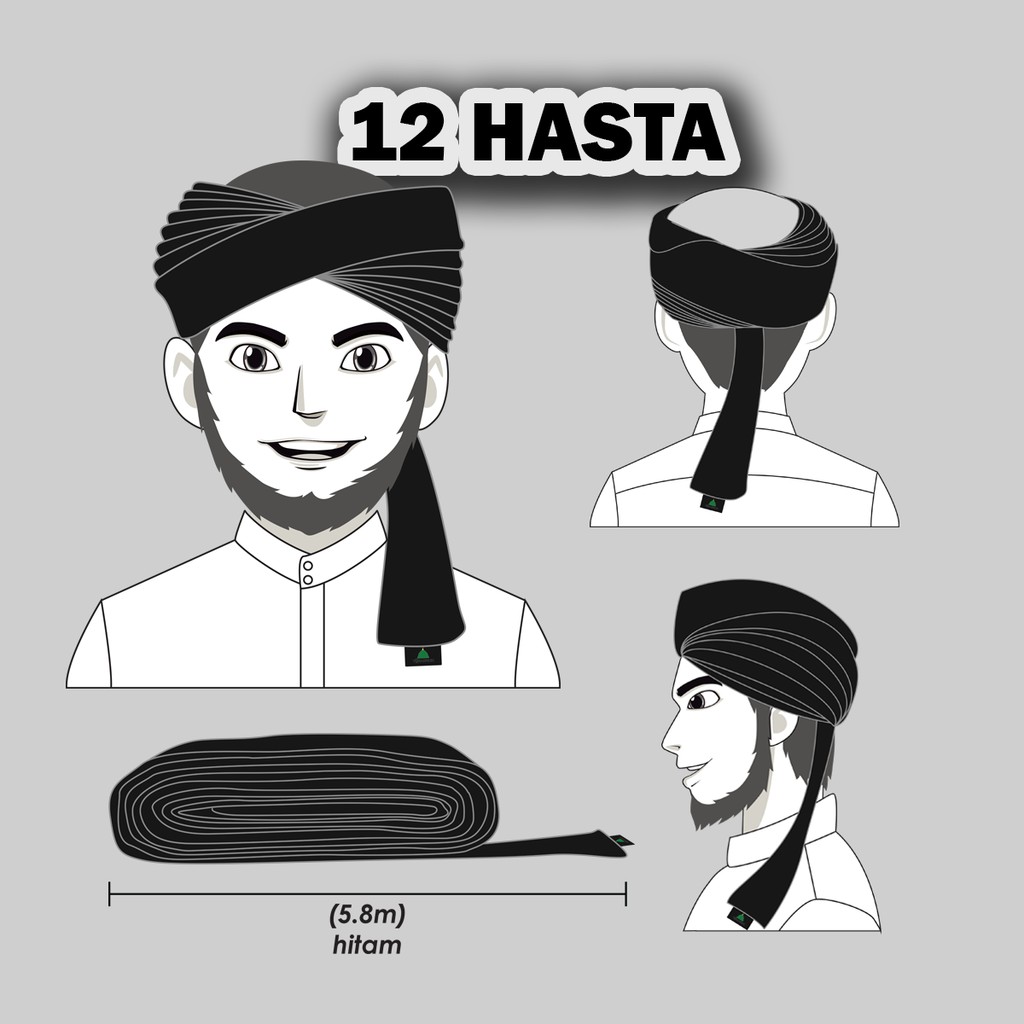 12 HASTA

(5.8m)
hitam