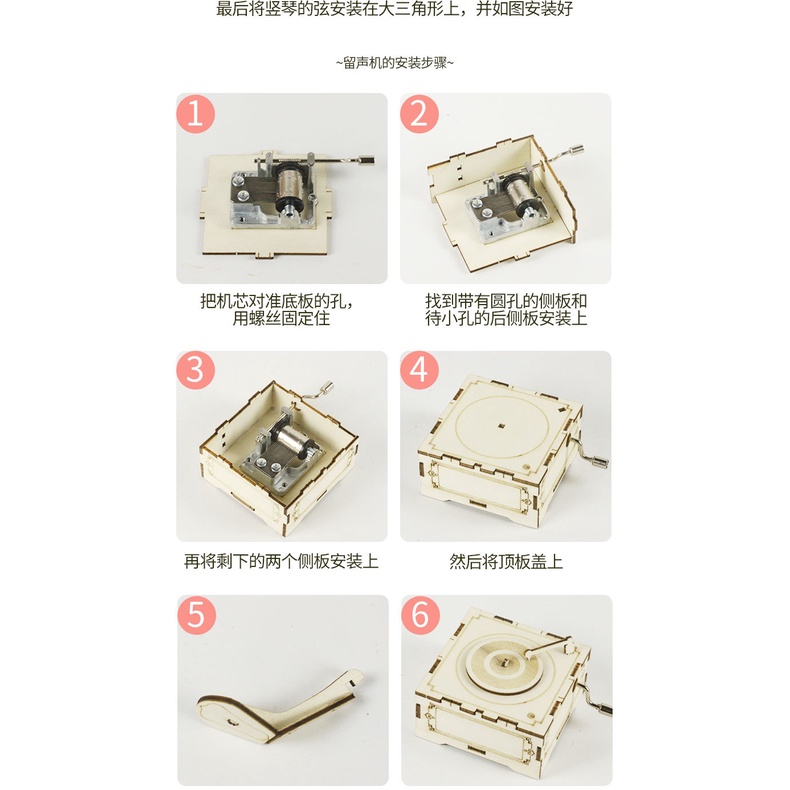 最后将竖琴的弦安装在大三角形上，并如图安装好

~留声机的安装步骤~

1

把机芯对准底板的孔，用螺丝固定住

2

找到带有圆孔的侧板和待小孔的后侧板安装上

3

再将剩下的两个侧板安装上

4

然后将顶板盖上

5

6