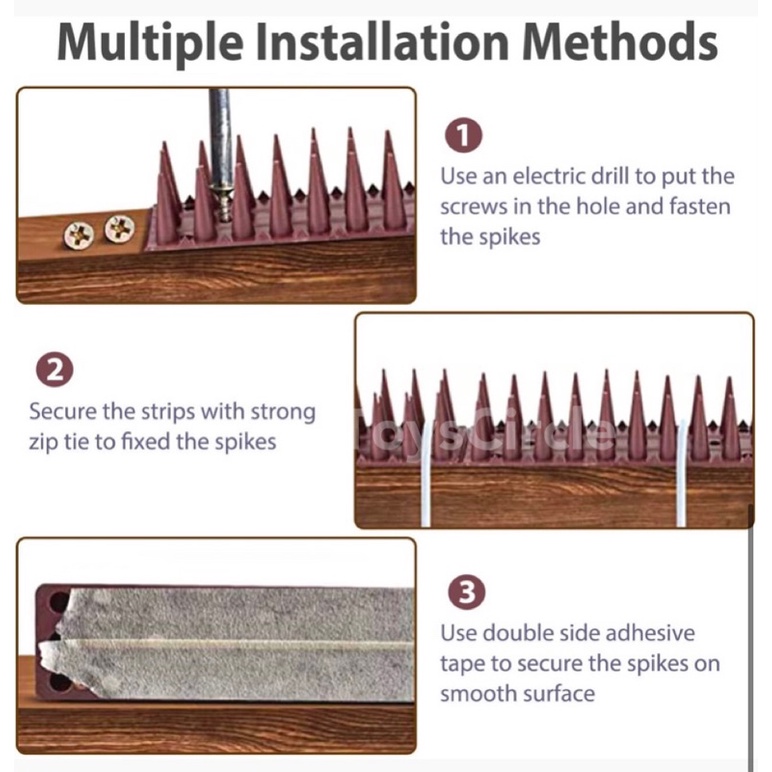 Multiple Installation Methods

1
Use an electric drill to put the screws in the hole and fasten the spikes

2
Secure the strips with strong zip tie to fixed the spikes

ToysCircle

3
Use double side adhesive tape to secure the spikes on smooth surface