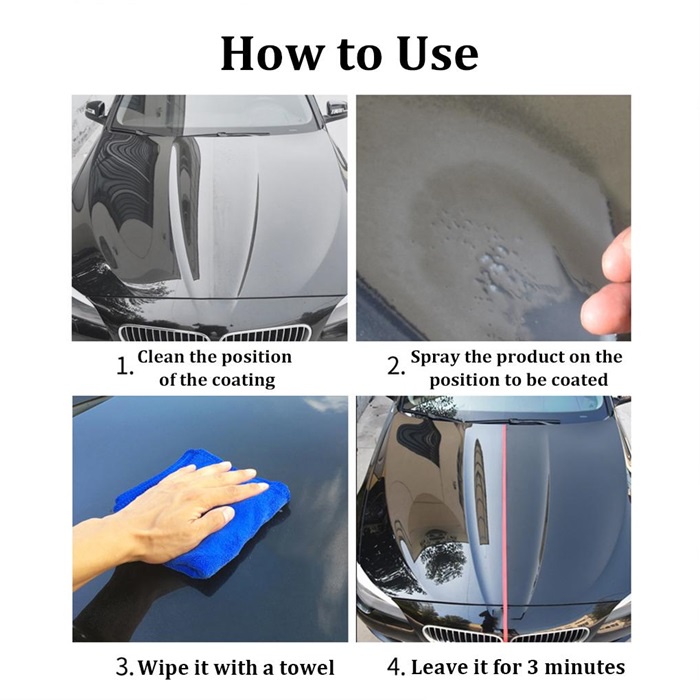 How to Use

1. Clean the position of the coating

2. Spray the product on the position to be coated

3. Wipe it with a towel

4. Leave it for 3 minutes