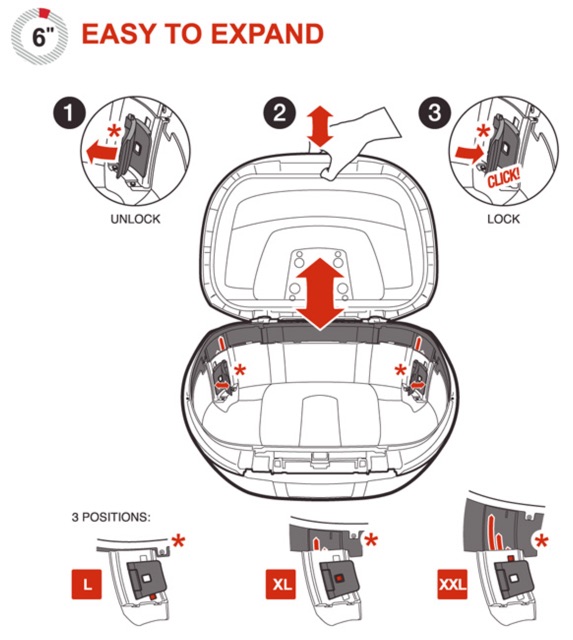 6"

EASY TO EXPAND

1

*

UNLOCK

2

3

*

CLICK!

LOCK

*

*

3 POSITIONS:

*

L

*

XL

*

XXL