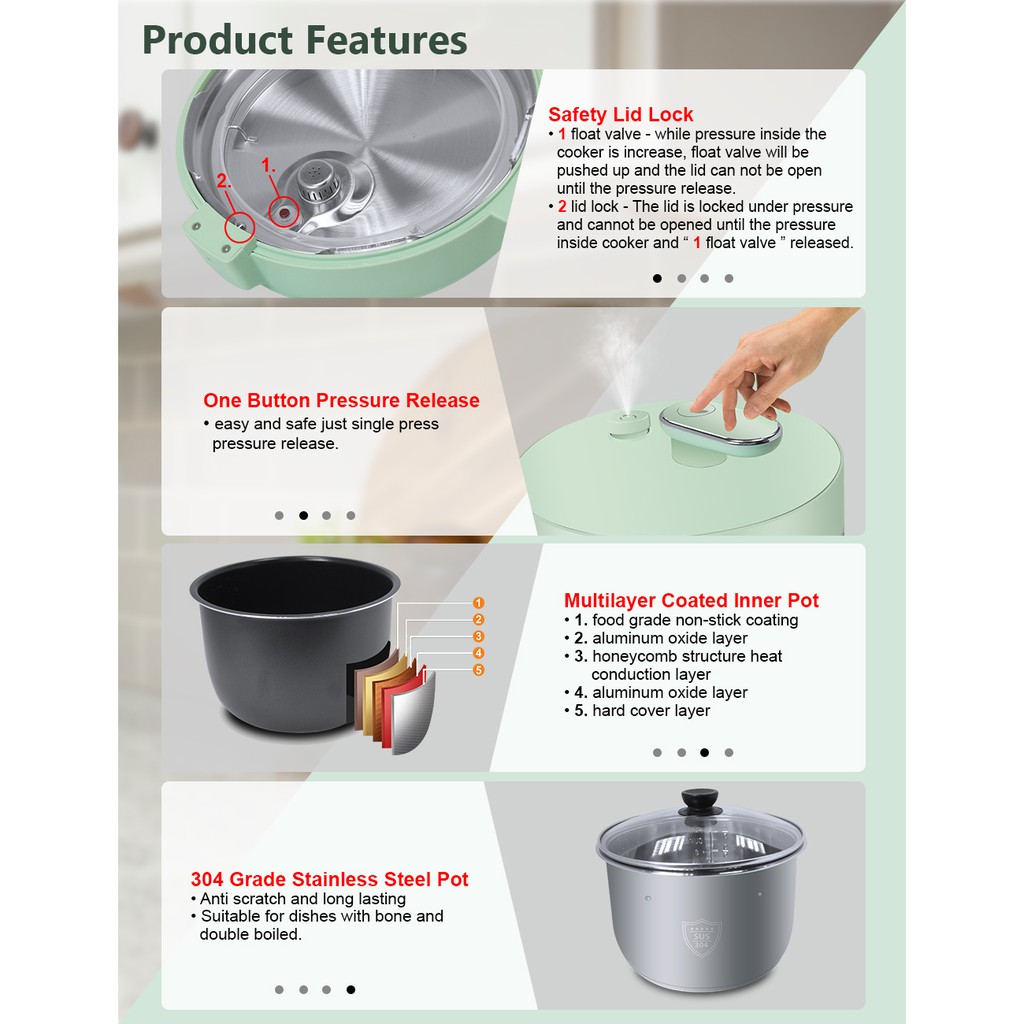 Product Features

2.
1.

Safety Lid Lock
• 1 float valve - while pressure inside the cooker is increase, float valve will be pushed up and the lid can not be open until the pressure release.
• 2 lid lock - The lid is locked under pressure and cannot be opened until the pressure inside cooker and " 1 float valve " released.

One Button Pressure Release
• easy and safe just single press pressure release.

1
2
3
4
5

Multilayer Coated Inner Pot
• 1. food grade non-stick coating
• 2. aluminum oxide layer
• 3. honeycomb structure heat conduction layer
• 4. aluminum oxide layer
• 5. hard cover layer

304 Grade Stainless Steel Pot
• Anti scratch and long lasting
• Suitable for dishes with bone and double boiled.

SUS 304