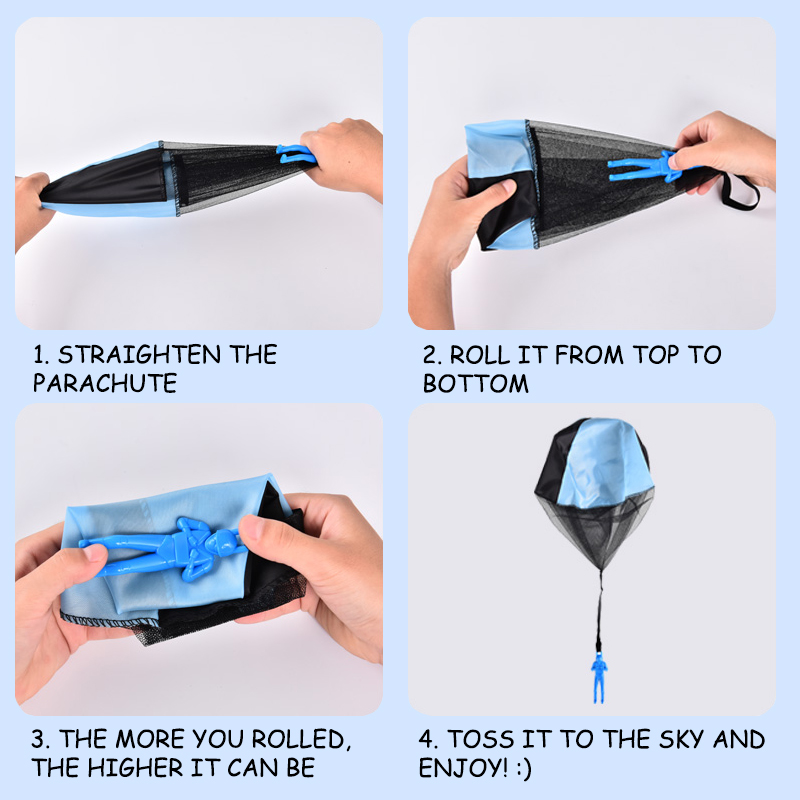 1. STRAIGHTEN THE PARACHUTE

2. ROLL IT FROM TOP TO BOTTOM

3. THE MORE YOU ROLLED, THE HIGHER IT CAN BE

4. TOSS IT TO THE SKY AND ENJOY! :)