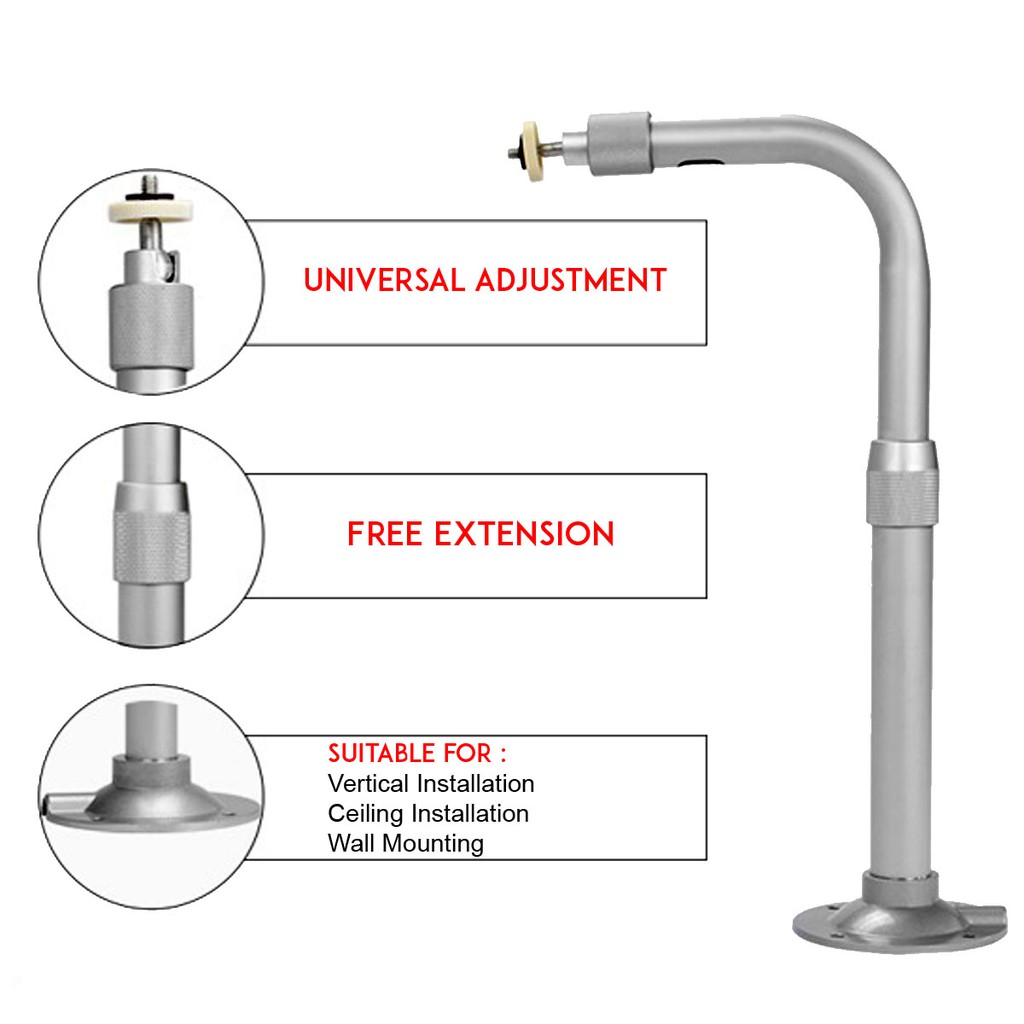 UNIVERSAL ADJUSTMENT

FREE EXTENSION

SUITABLE FOR :
Vertical Installation
Ceiling Installation
Wall Mounting