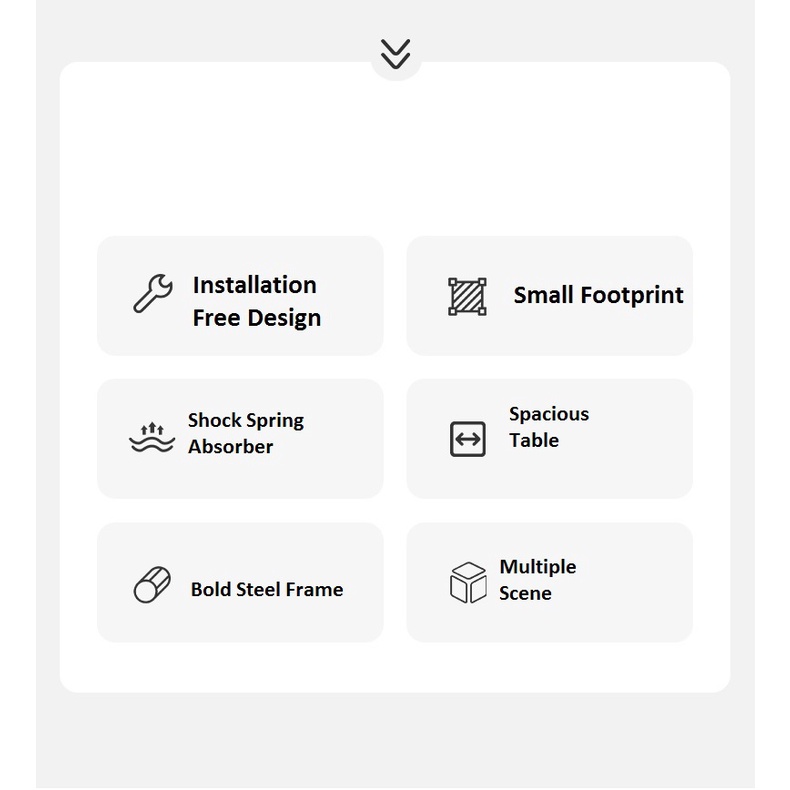 Installation Free Design

Small Footprint

Shock Spring Absorber

Spacious Table

Bold Steel Frame

Multiple Scene