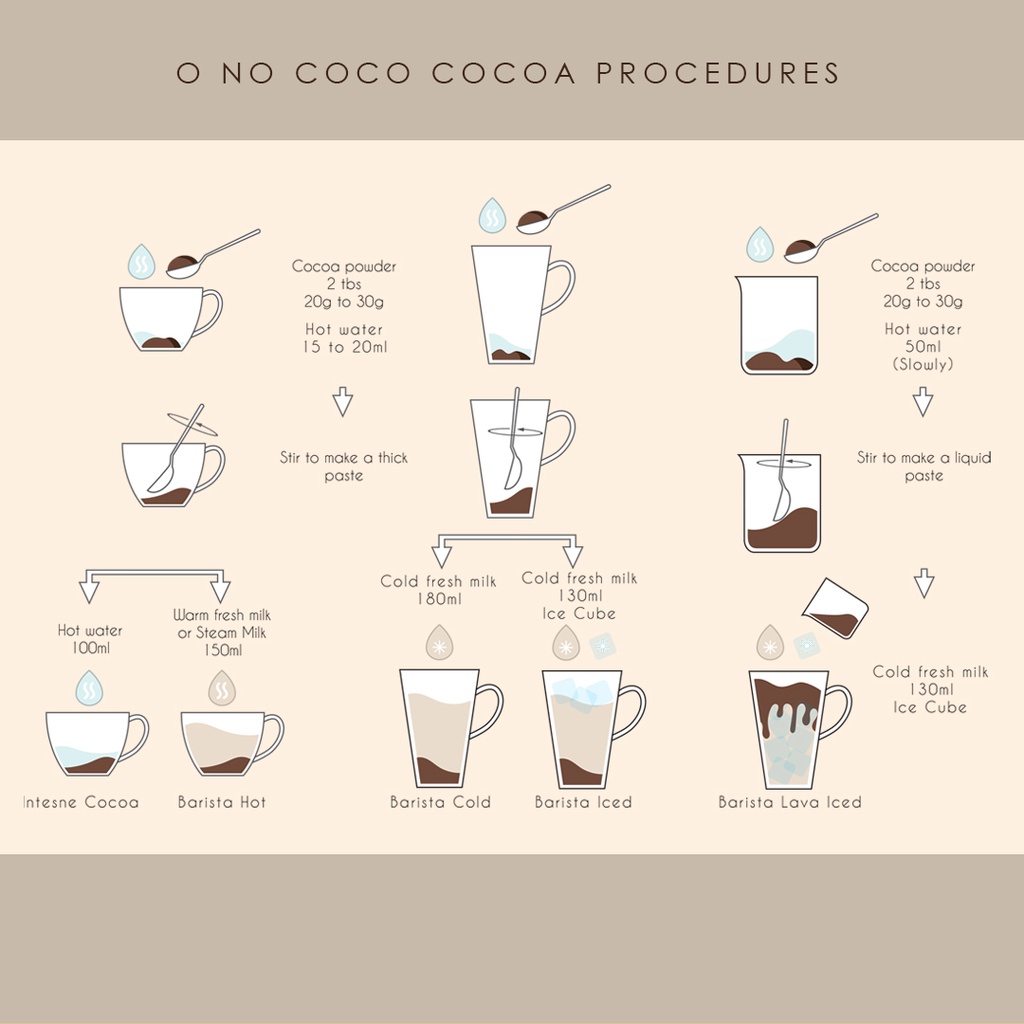 O NO COCO COCOA PROCEDURES

Cocoa powder
2 tbs
20g to 30g

Hot water
15 to 20ml

Stir to make a thick paste

Hot water
100ml

Warm fresh milk or Steam Milk
150ml

Intesne Cocoa

Barista Hot

Cold fresh milk
180ml

Cold fresh milk
130ml
Ice Cube

Barista Cold

Barista Iced

Cocoa powder
2 tbs
20g to 30g

Hot water
50ml
(Slowly)

Stir to make a liquid paste

Cold fresh milk
130ml
Ice Cube

Barista Lava Iced