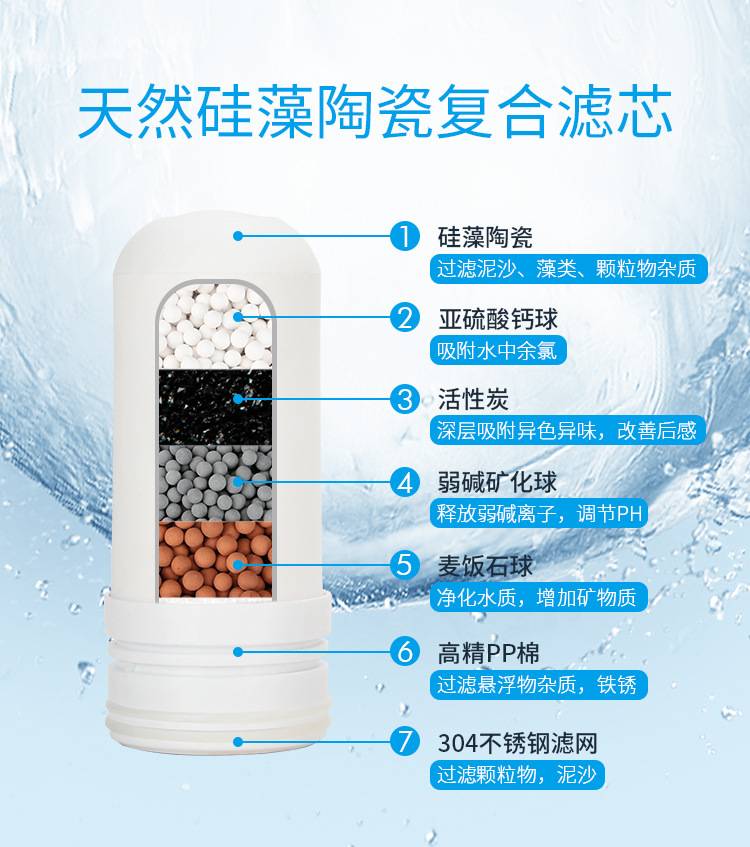 天然硅藻陶瓷复合滤芯

1 硅藻陶瓷
过滤泥沙、藻类、颗粒物杂质

2 亚硫酸钙球
吸附水中余氯

3 活性炭
深层吸附异色异味，改善后感

4 弱碱矿化球
释放弱碱离子，调节PH

5 麦饭石球
净化水质，增加矿物质

6 高精PP棉
过滤悬浮物杂质，铁锈

7 304不锈钢滤网
过滤颗粒物，泥沙