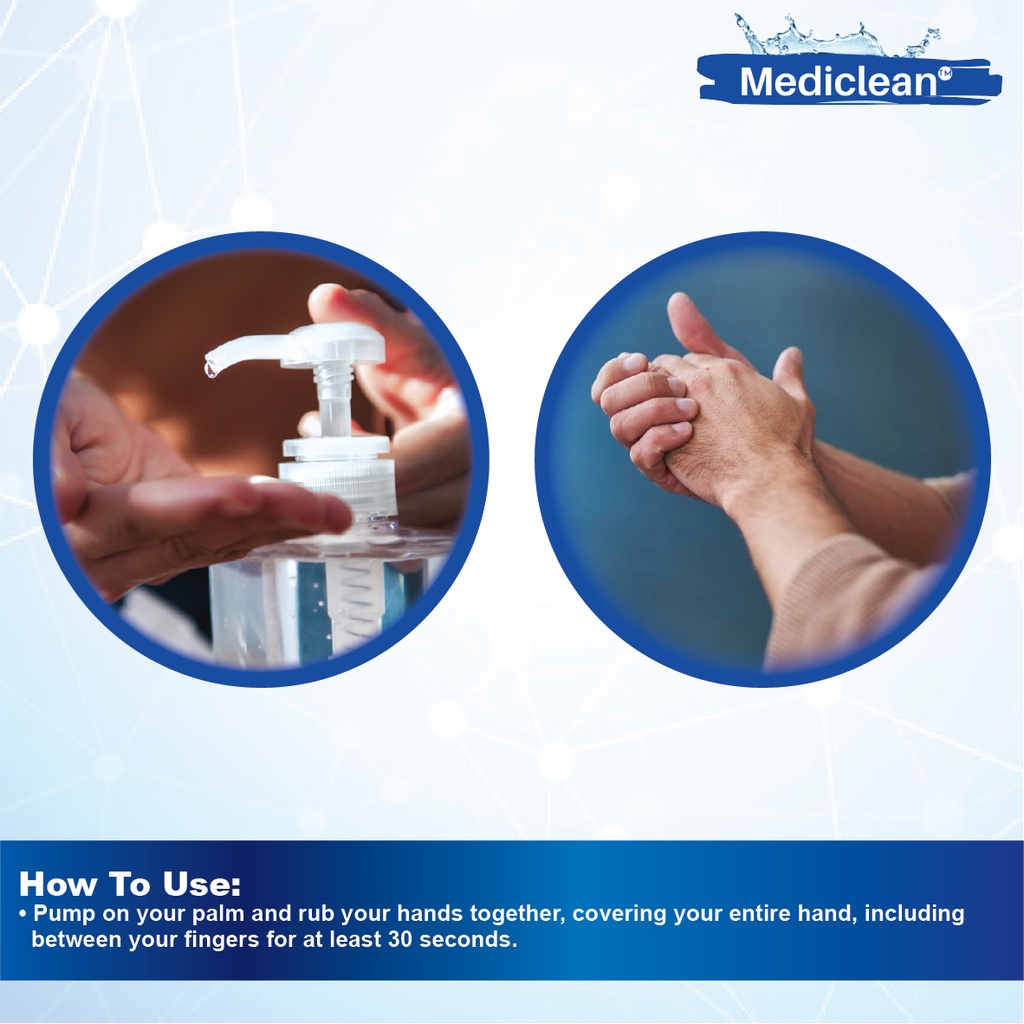 Mediclean™

How To Use:
• Pump on your palm and rub your hands together, covering your entire hand, including between your fingers for at least 30 seconds.