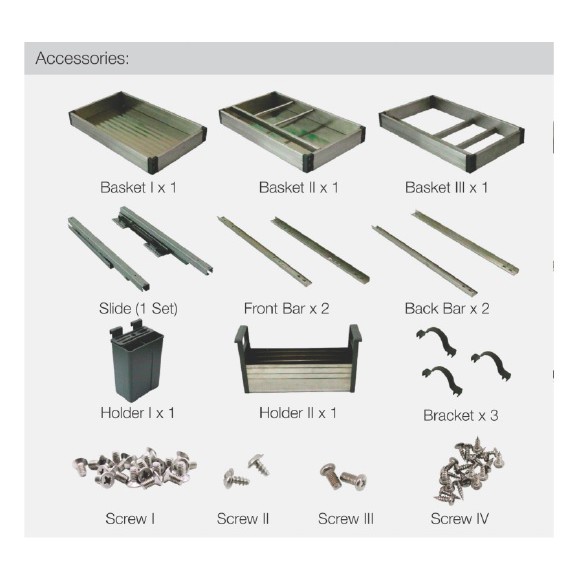 Accessories:

Basket I x 1

Basket II x 1

Basket III x 1

Slide (1 Set)

Front Bar x 2

Back Bar x 2

Holder I x 1

Holder II x 1

Bracket x 3

Screw I

Screw II

Screw III

Screw IV