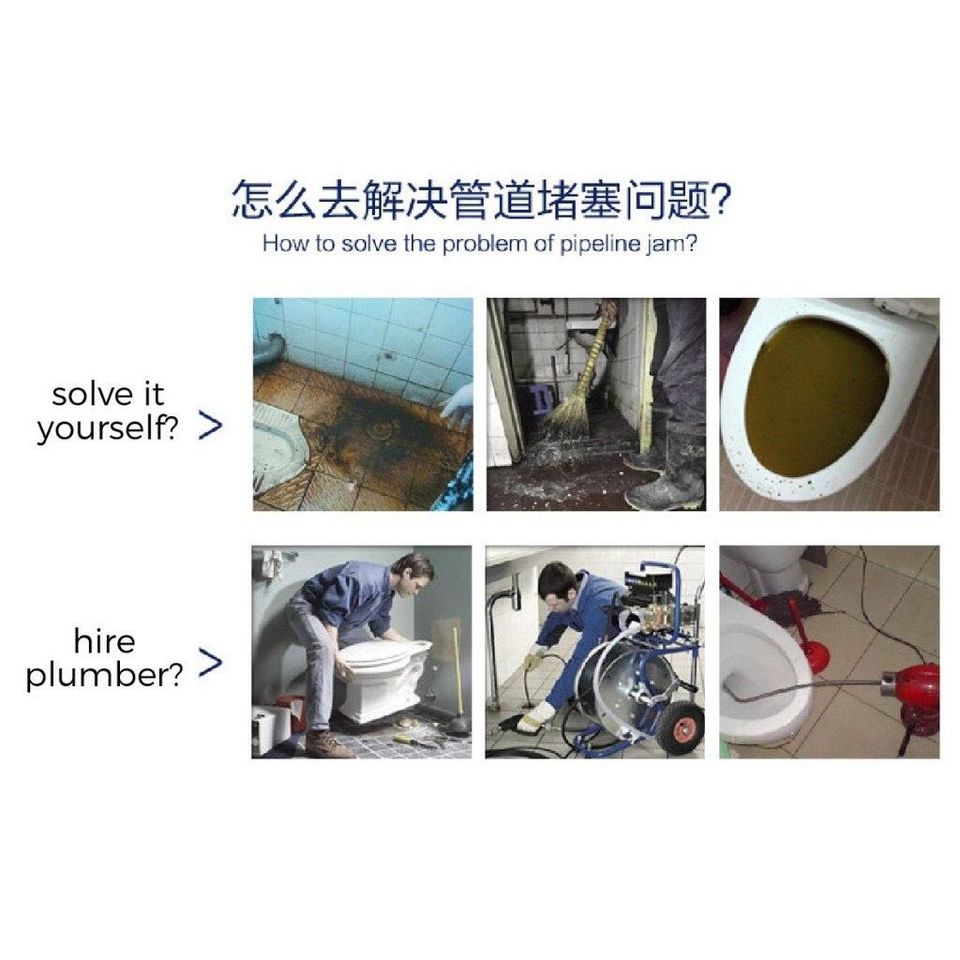 怎么去解决管道堵塞问题?
How to solve the problem of pipeline jam?

solve it yourself? >

hire plumber? >