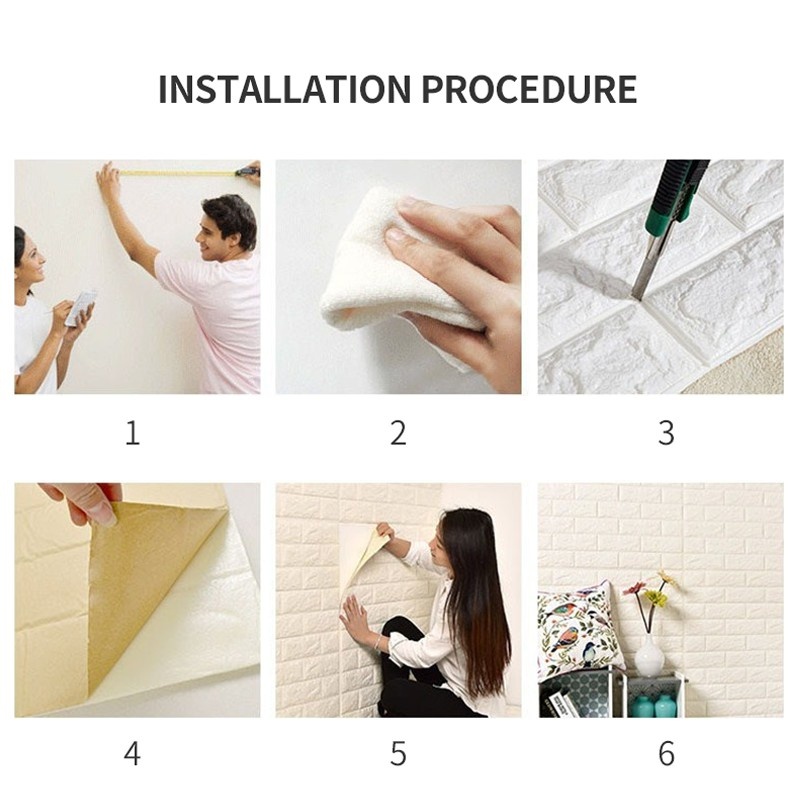 INSTALLATION PROCEDURE

1

2

3

4

5

6