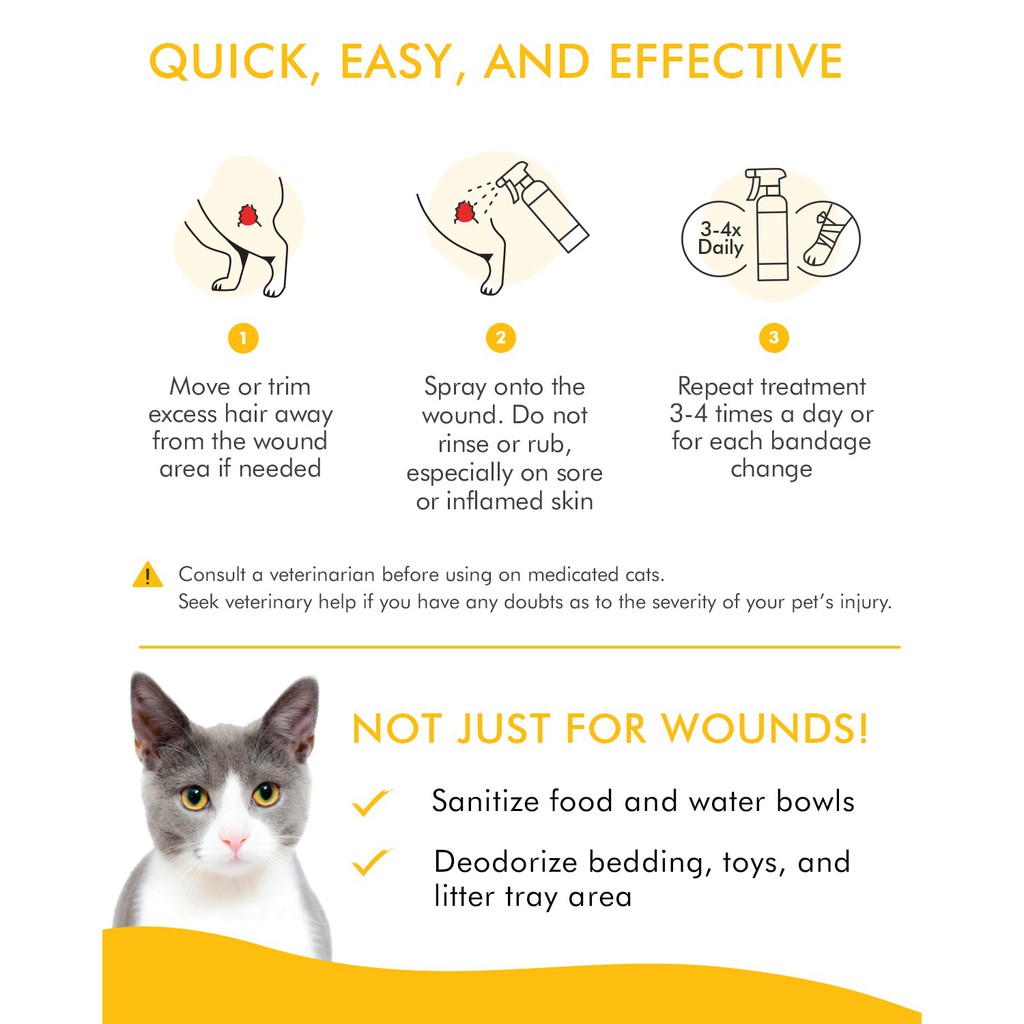 QUICK, EASY, AND EFFECTIVE

3-4x Daily

1

Move or trim excess hair away from the wound area if needed

2

Spray onto the wound. Do not rinse or rub, especially on sore or inflamed skin

3

Repeat treatment 3-4 times a day or for each bandage change

Consult a veterinarian before using on medicated cats.
Seek veterinary help if you have any doubts as to the severity of your pet's injury.

NOT JUST FOR WOUNDS!

Sanitize food and water bowls

Deodorize bedding, toys, and litter tray area