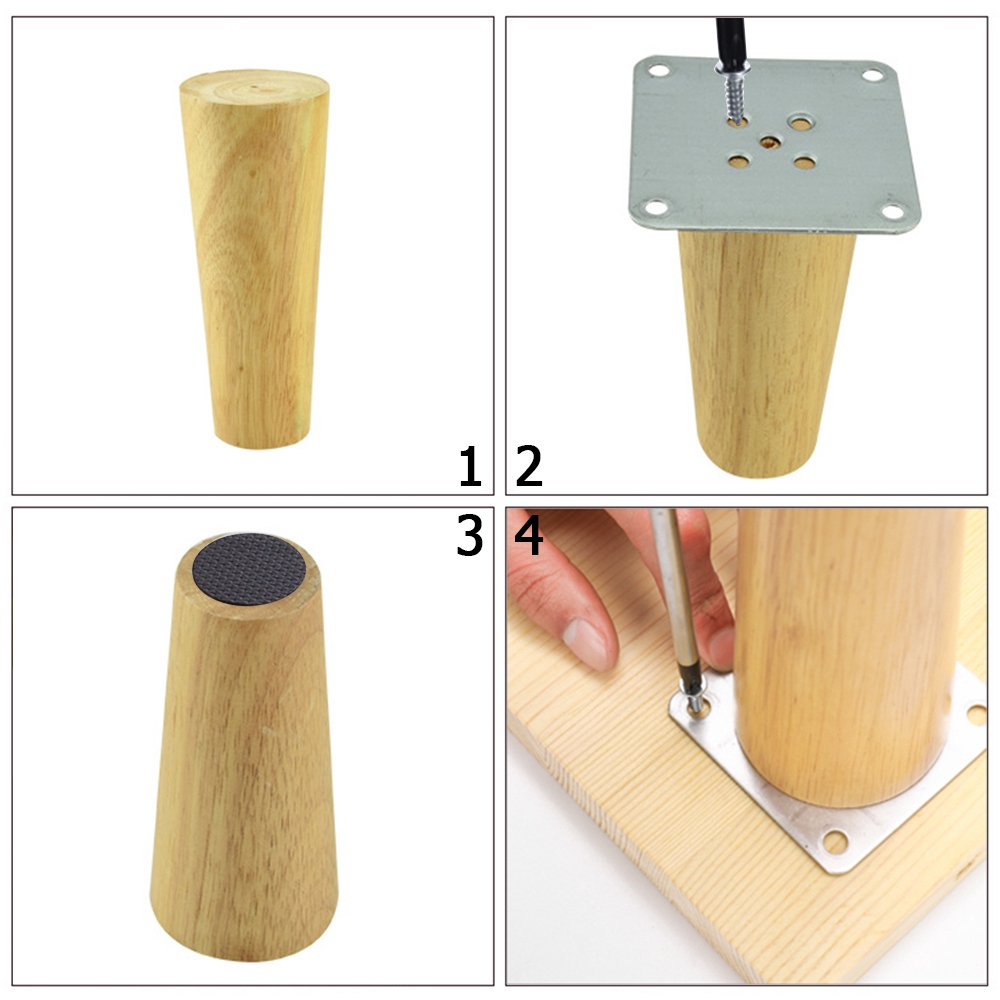 1 2
3 4