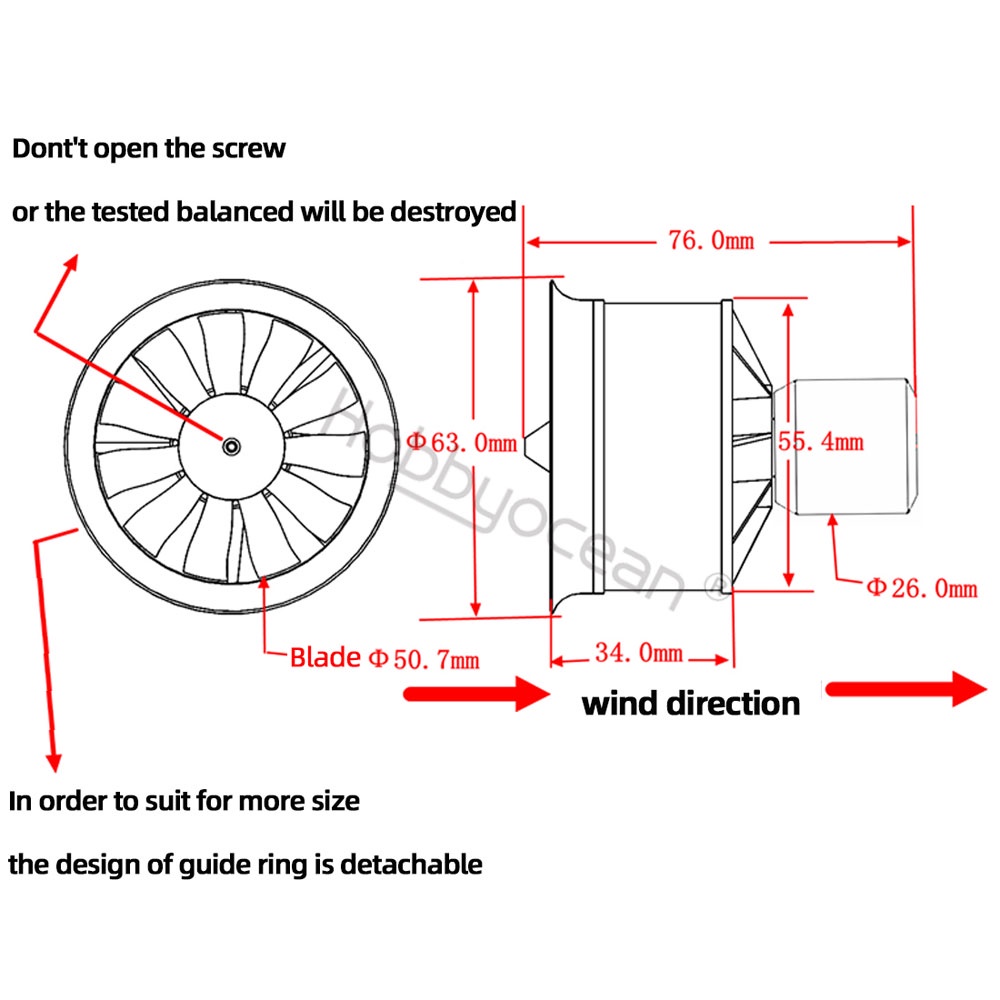 Dont't open the screw

or the tested balanced will be destroyed

76.0mm

Φ63.0mm

55.4mm

Hobbyocean ®

Φ26.0mm

Blade Φ50.7mm

34.0mm

wind direction

In order to suit for more size

the design of guide ring is detachable