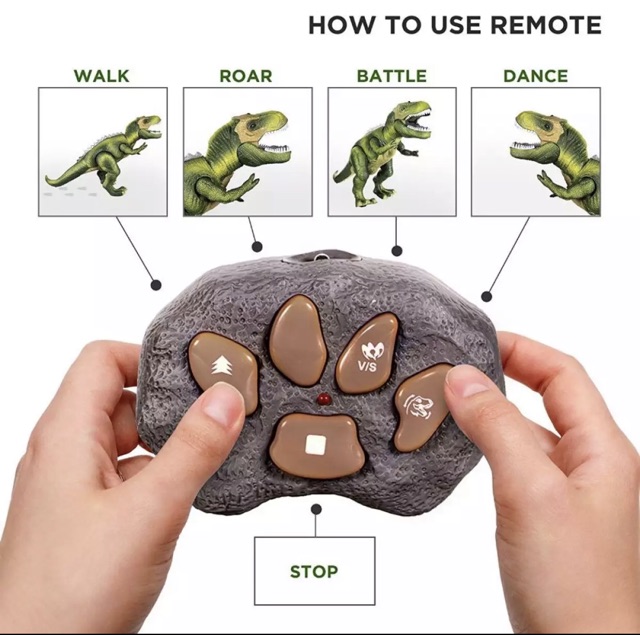 HOW TO USE REMOTE

WALK

ROAR

BATTLE

DANCE

V/S

STOP